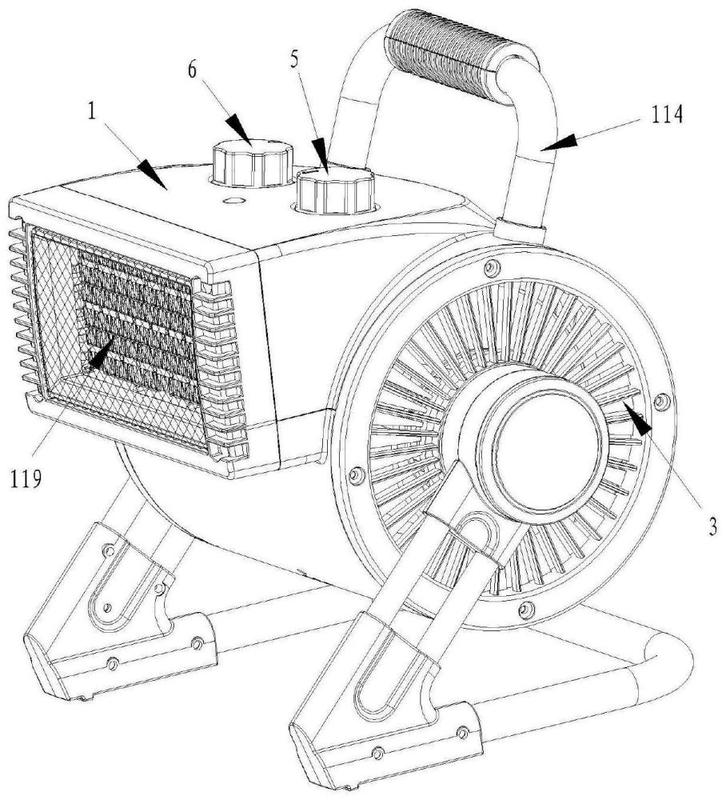 6
5
1
114
119
3