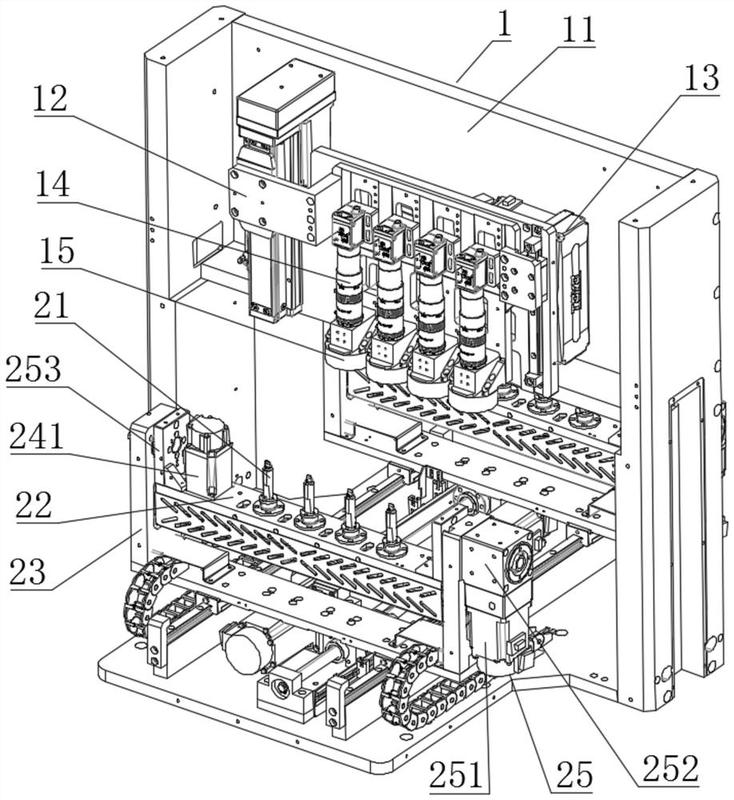 1
11
13
12
14
15
21
253
241
22
23
251
25
252