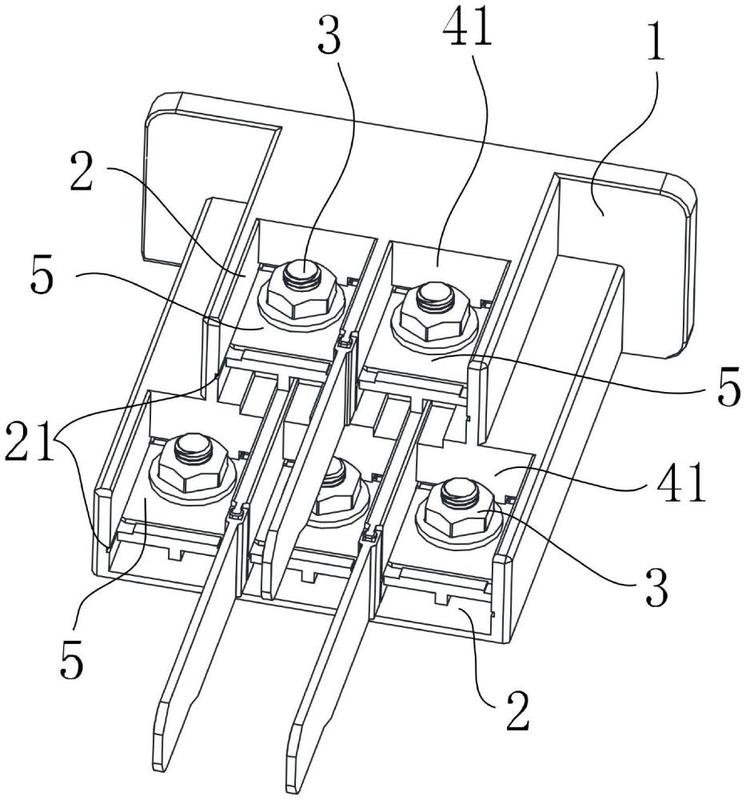 3
41
1
2
5
5
21
41
3
5
2