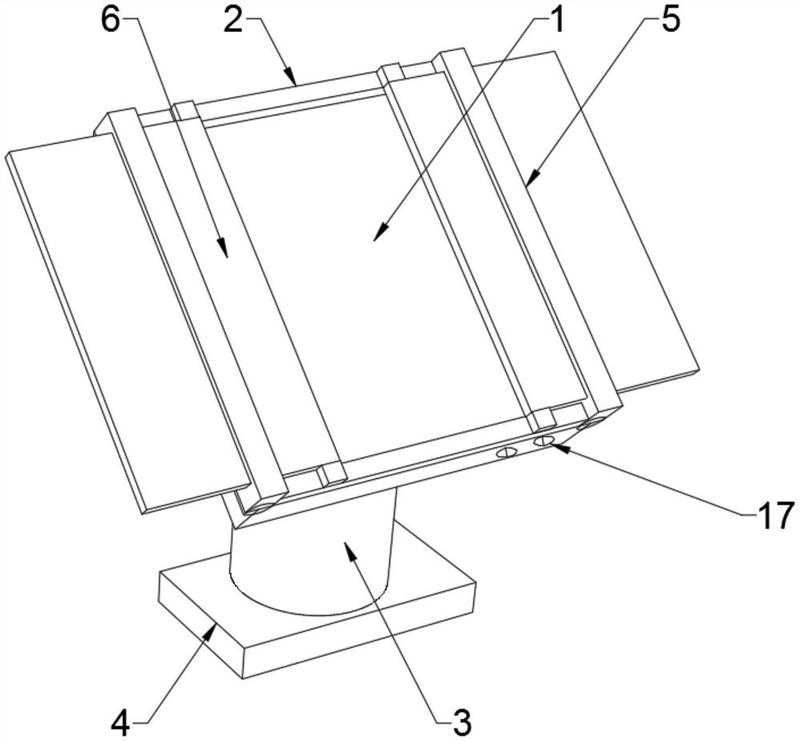 6
2
1
5
17
4
3