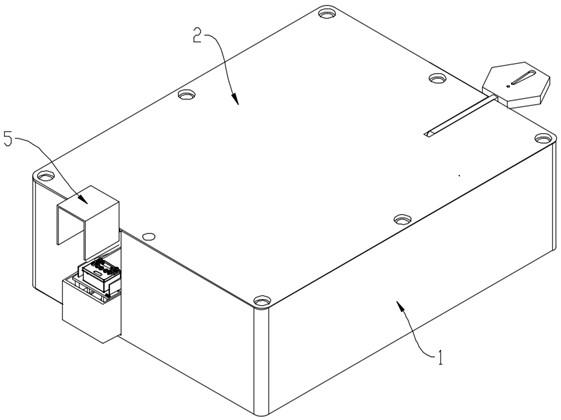 2
5
1