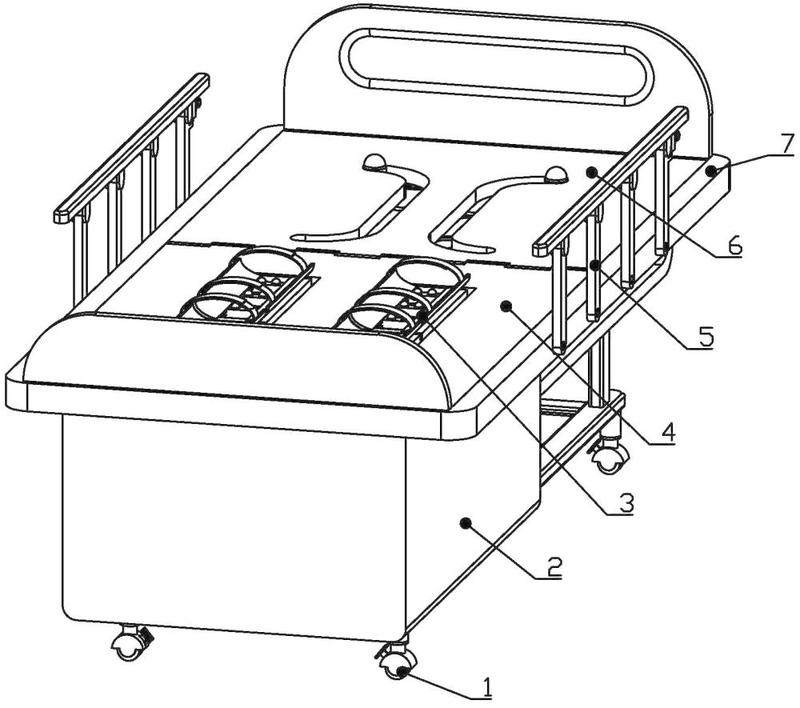 7
6
5
4
3
2
1