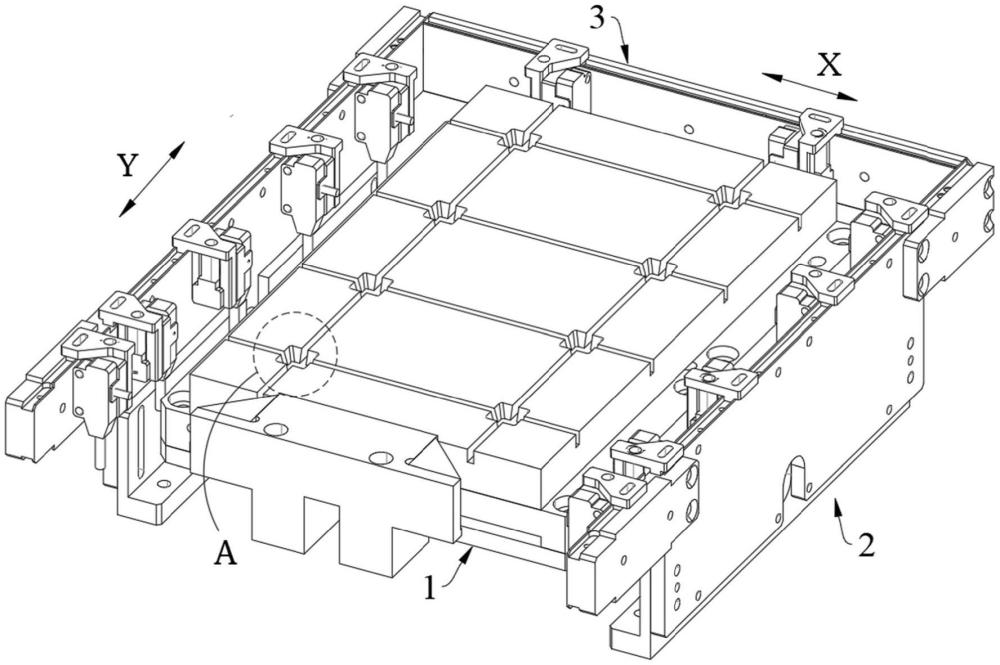 3
X
Y
A
1
2