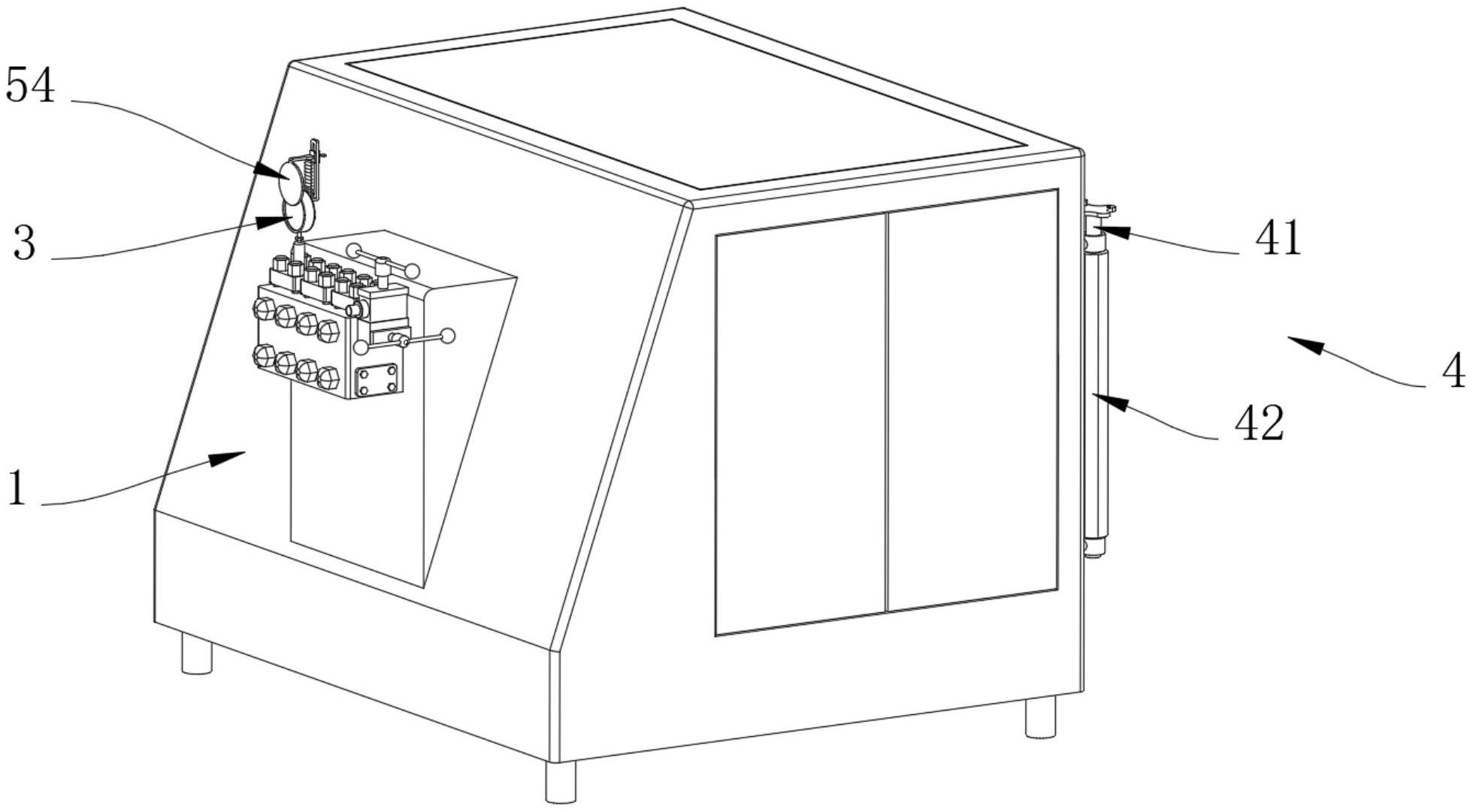 54

3

41

4

42

1