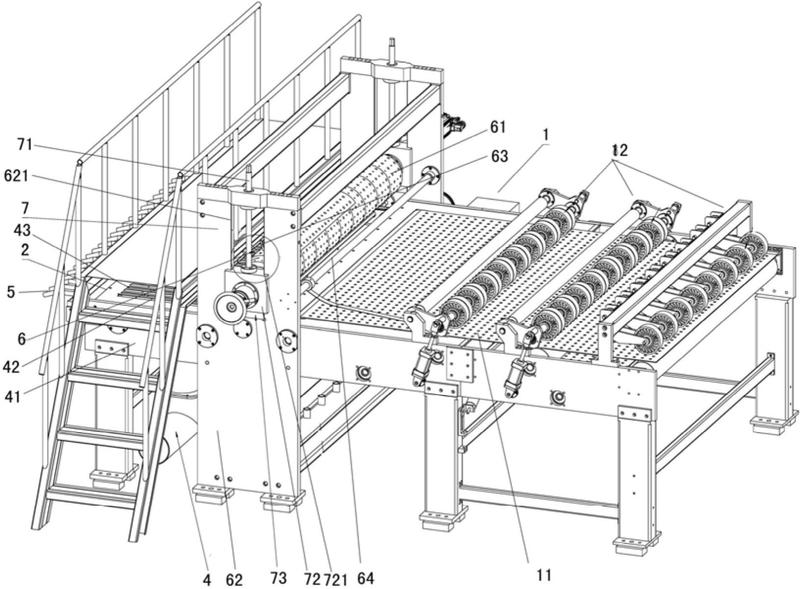 71
621
7
43
2
5
6
42
41
61
63
1
12
4
62
73
72
721
64
11