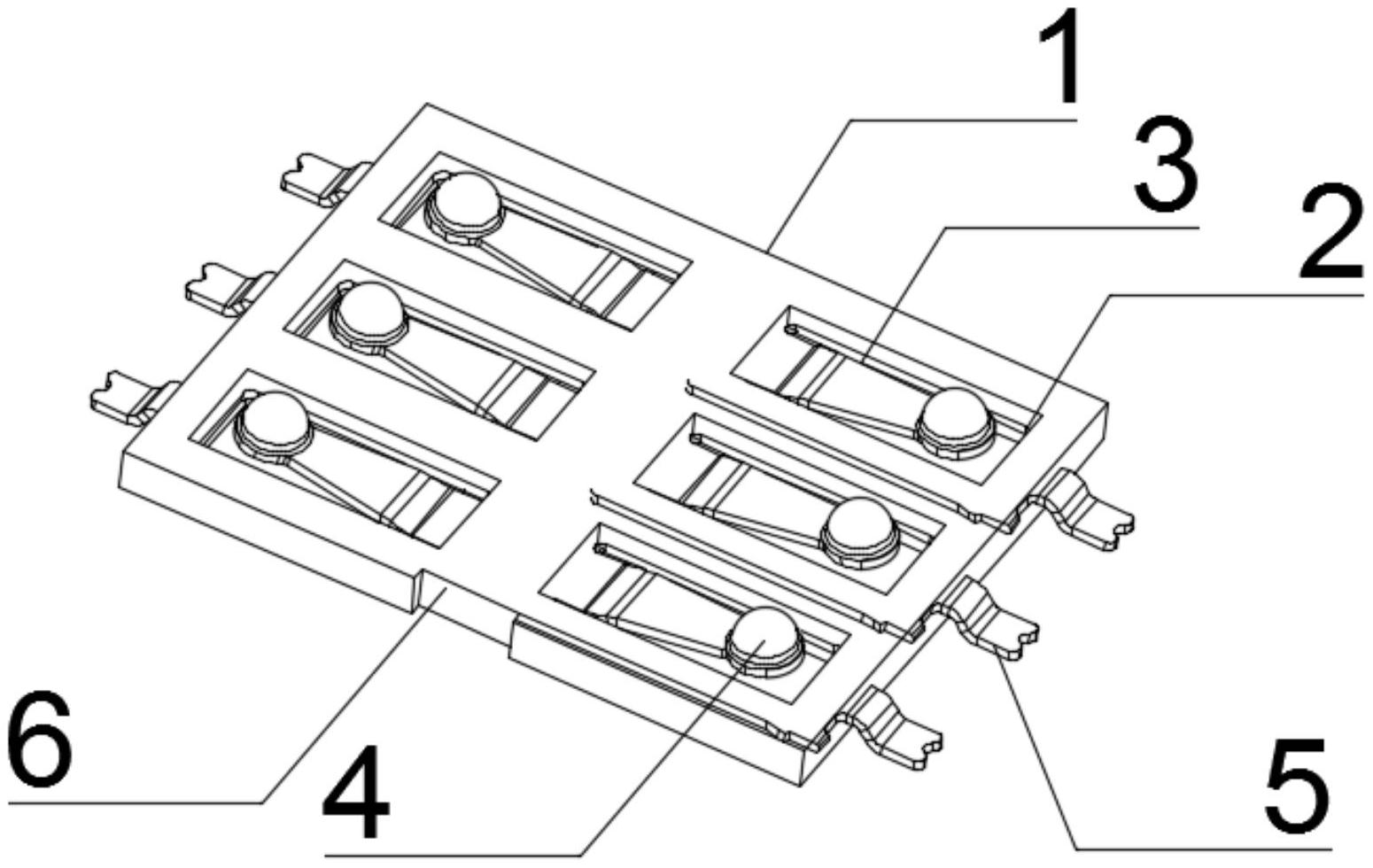 1
3
2
6
4
5