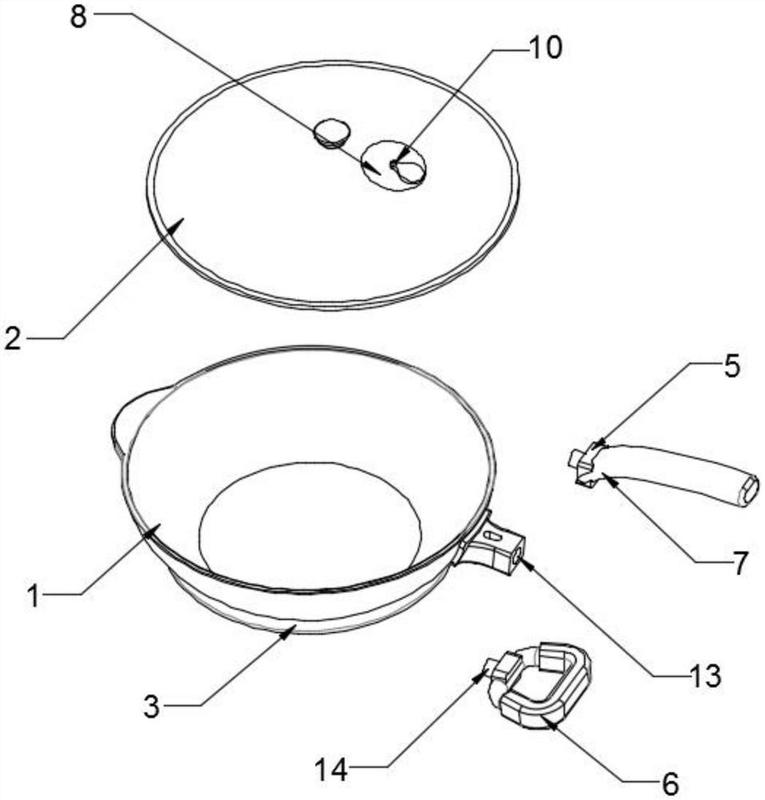 8
10
2
5
7
1
13
3
14
6