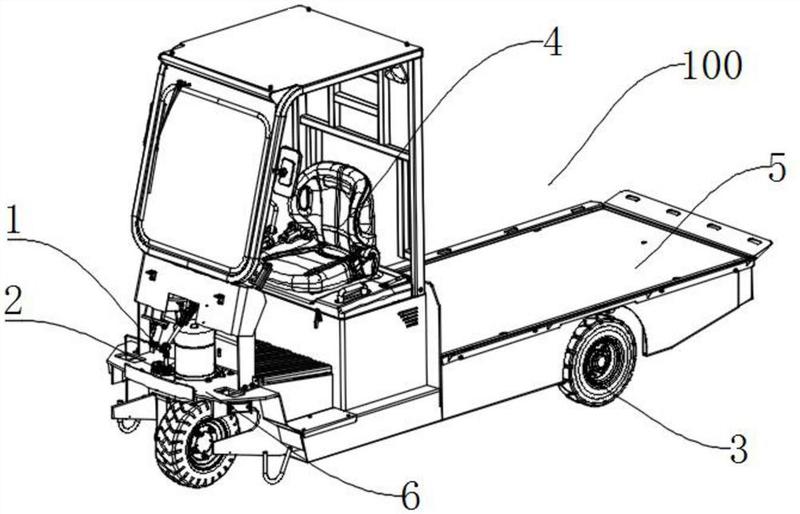 4
100
5
1
2
3
6