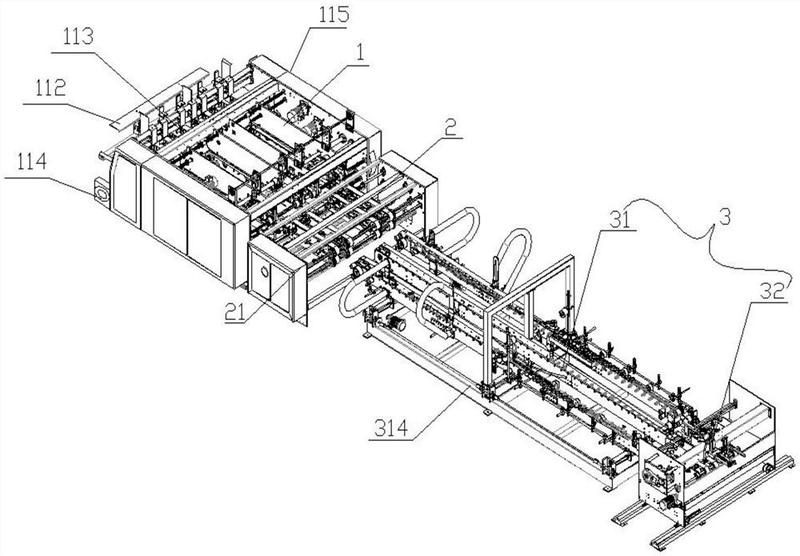 115
113
1
112
2
114
31
3
32
21
314