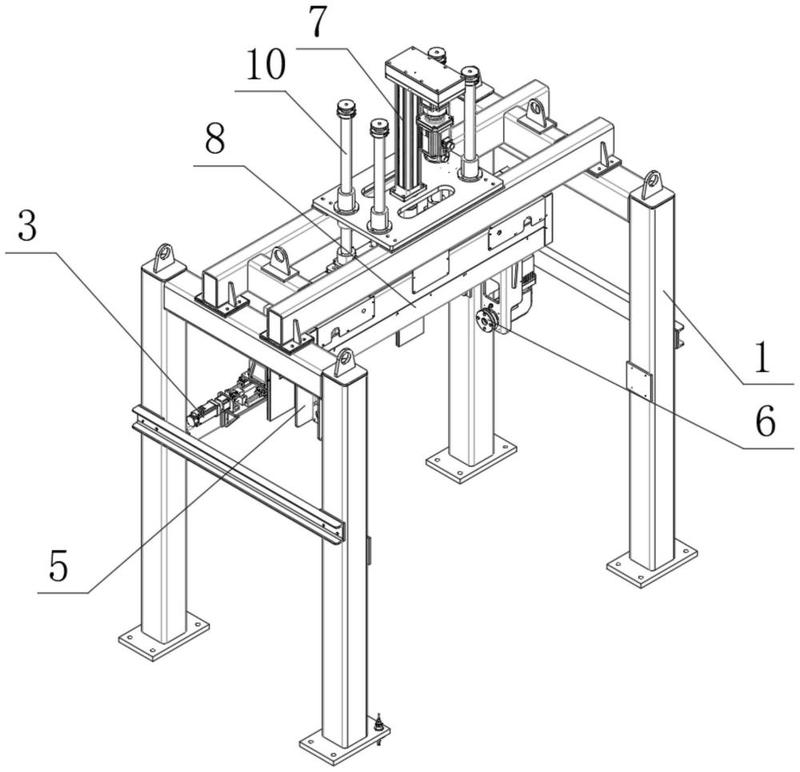 7
10
8
3
1
6
5