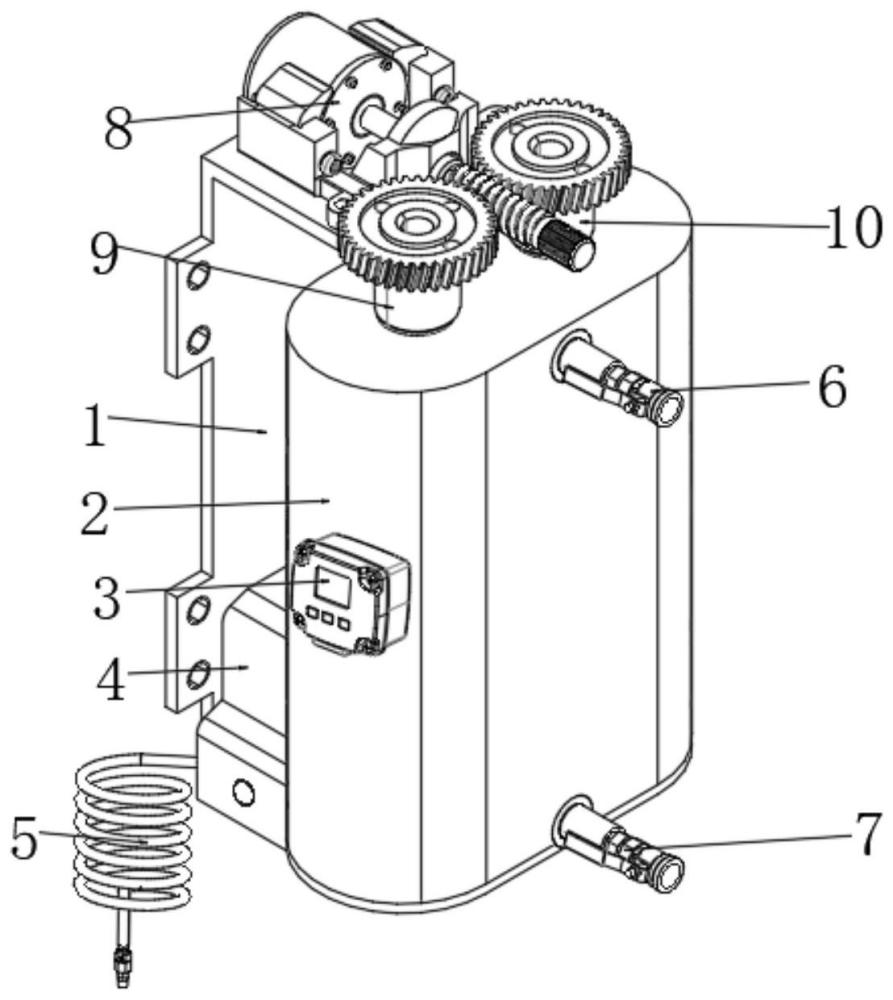 8
10
9
6
1
2
3
4
5
7