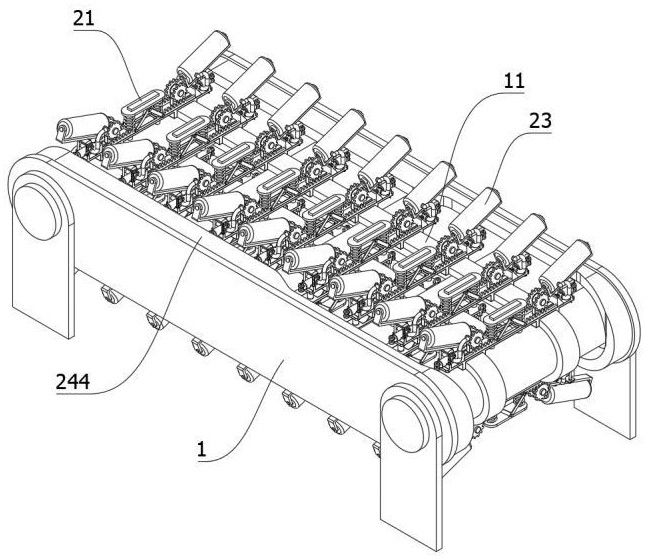 21

11

23

244

1