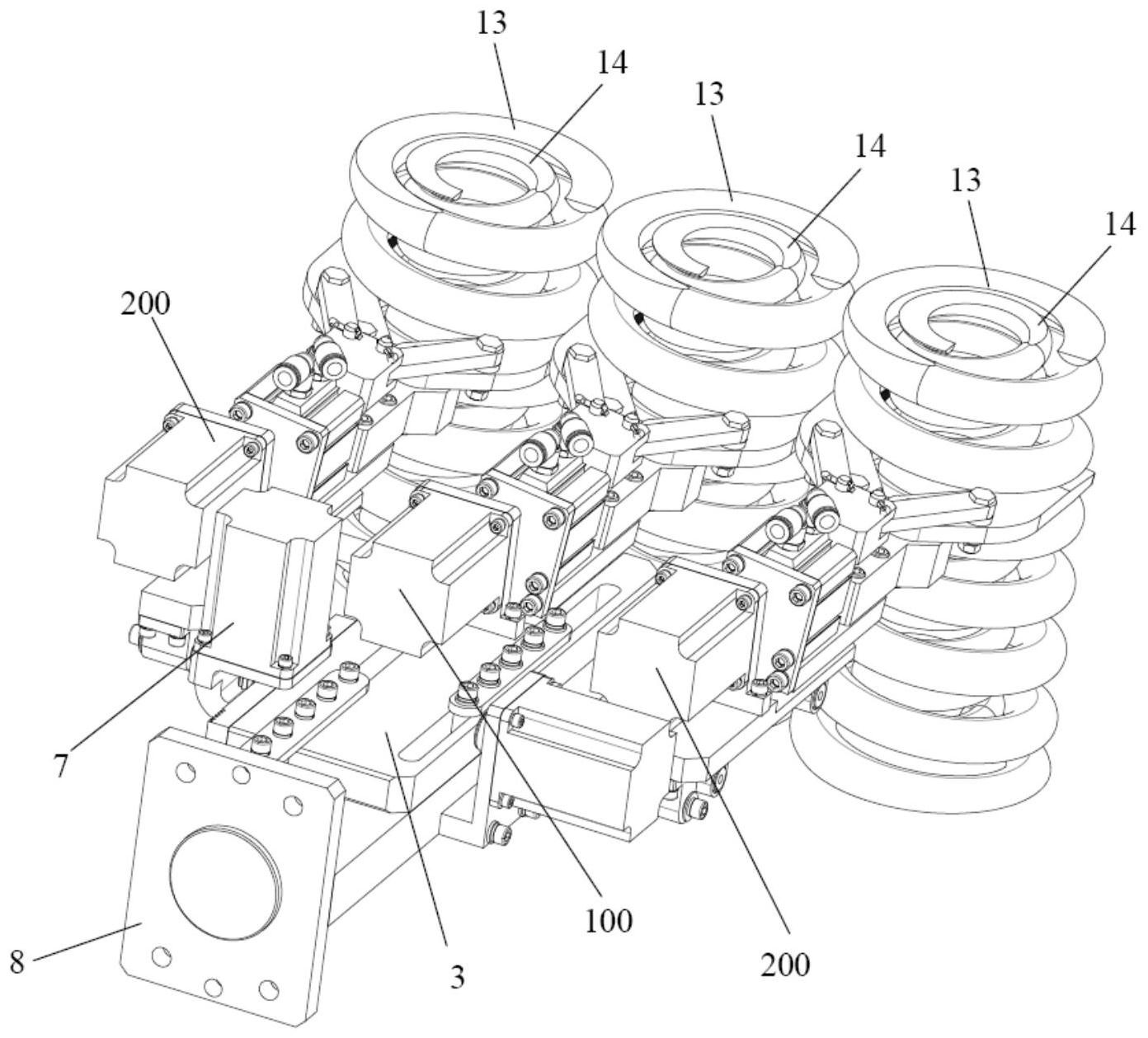 13
14
13
14
13
14
200
7
8
3
100
200