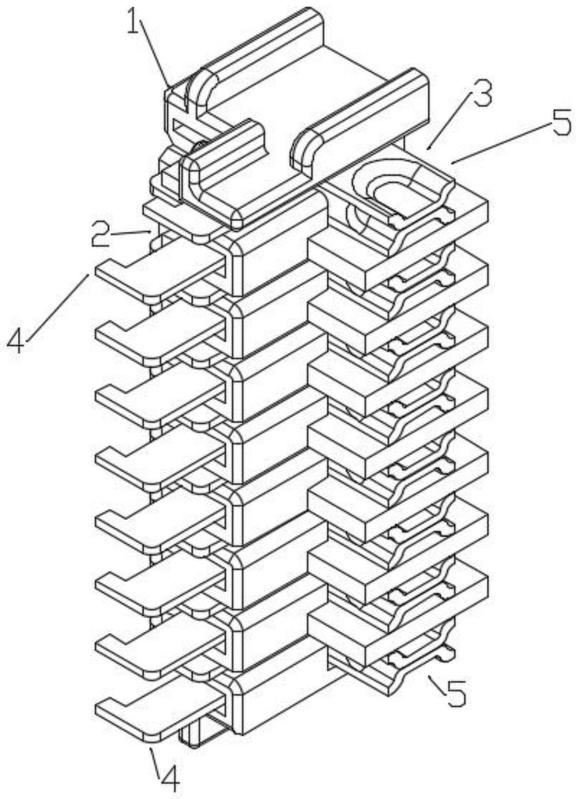 1
3
5
2
4
5
4