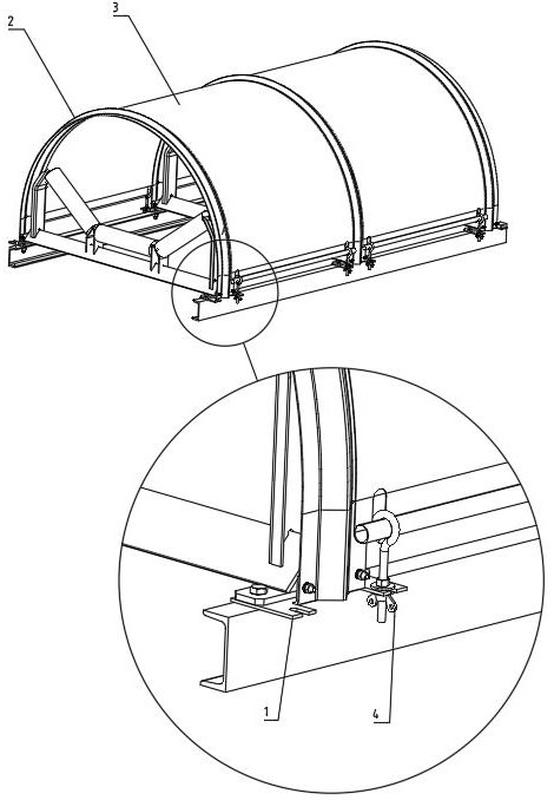 2
3
1
4