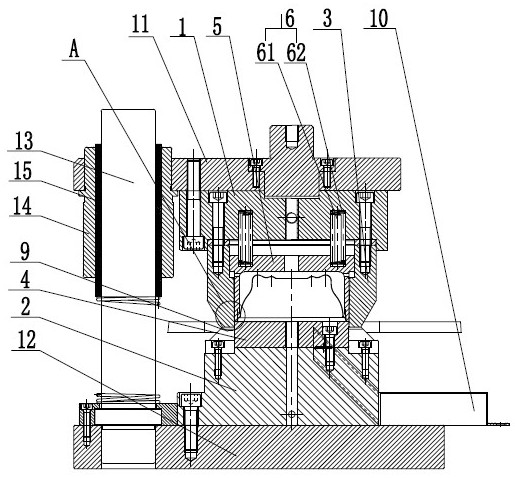 11
1
5
6
61
62
3
10
A
13
15
14
9
4
2
12