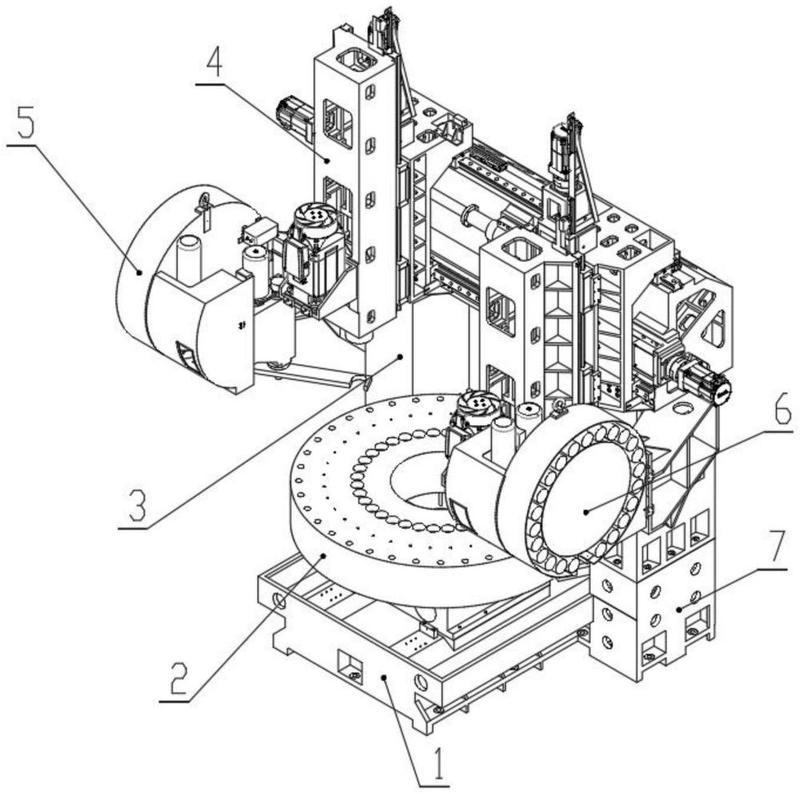 4
5
3
6
7
2
1