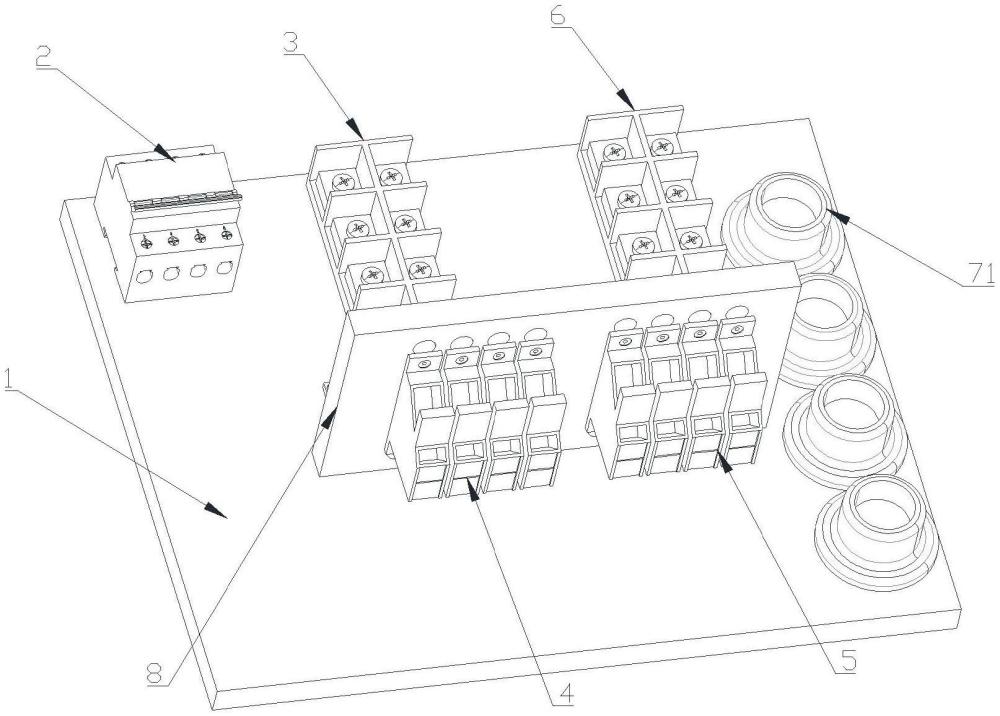 2
3
6
71
1
8
4
5