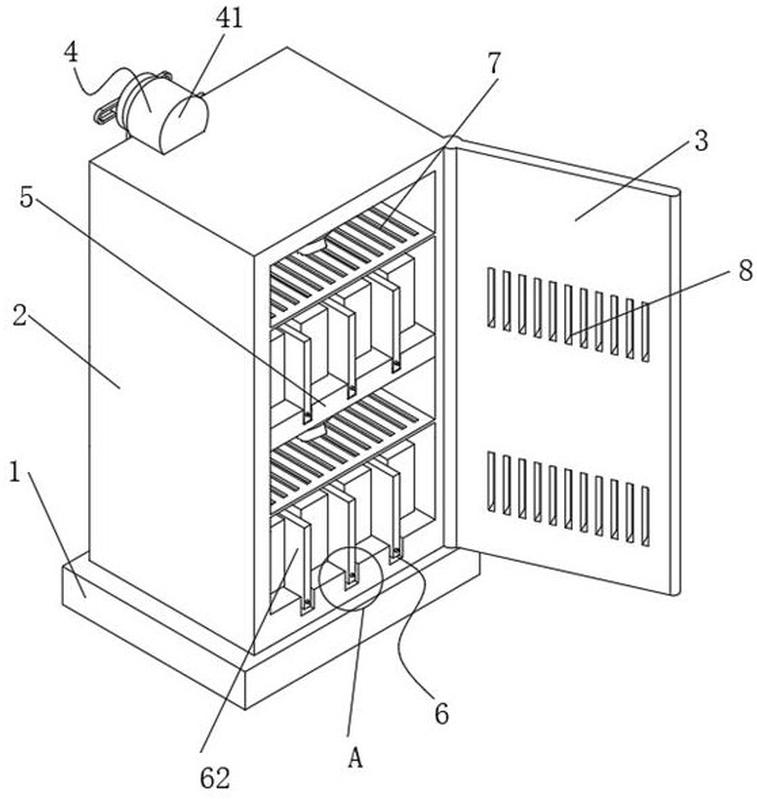 41
4
7
3
5
8
2
1
6
A
62