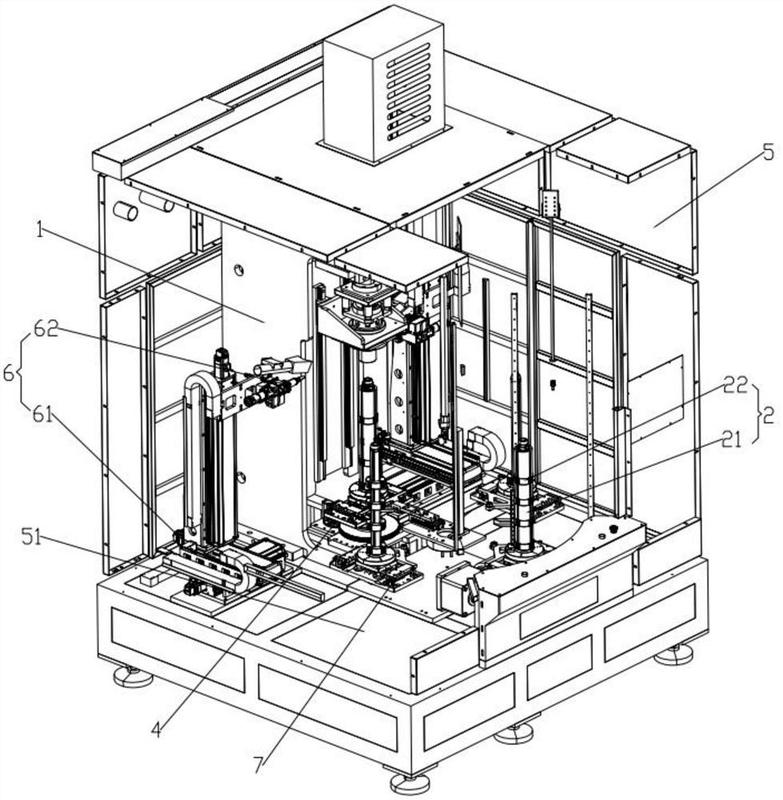 5
1
62
6
61
22
2
21
51
4
7