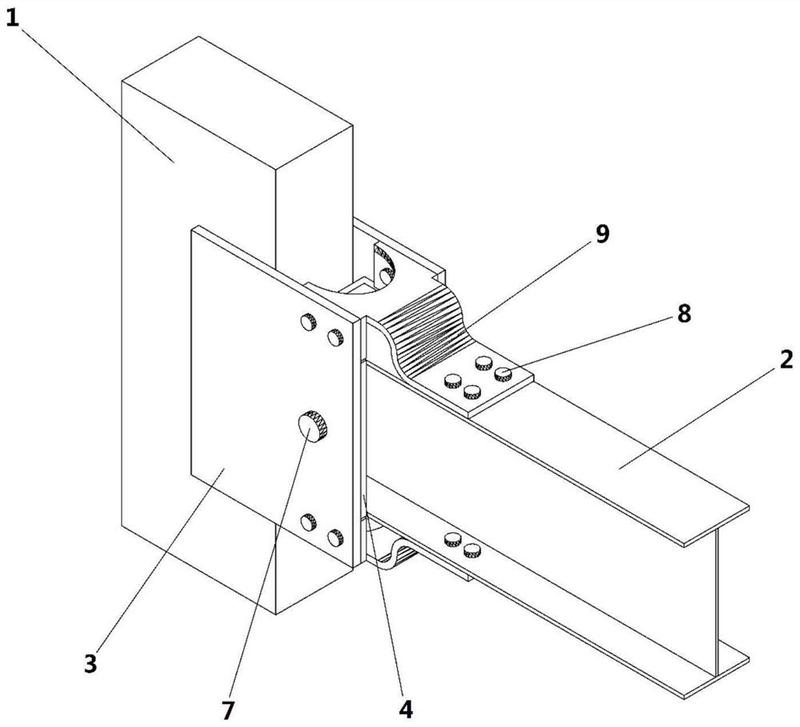 1
9
8
2
3
7
4