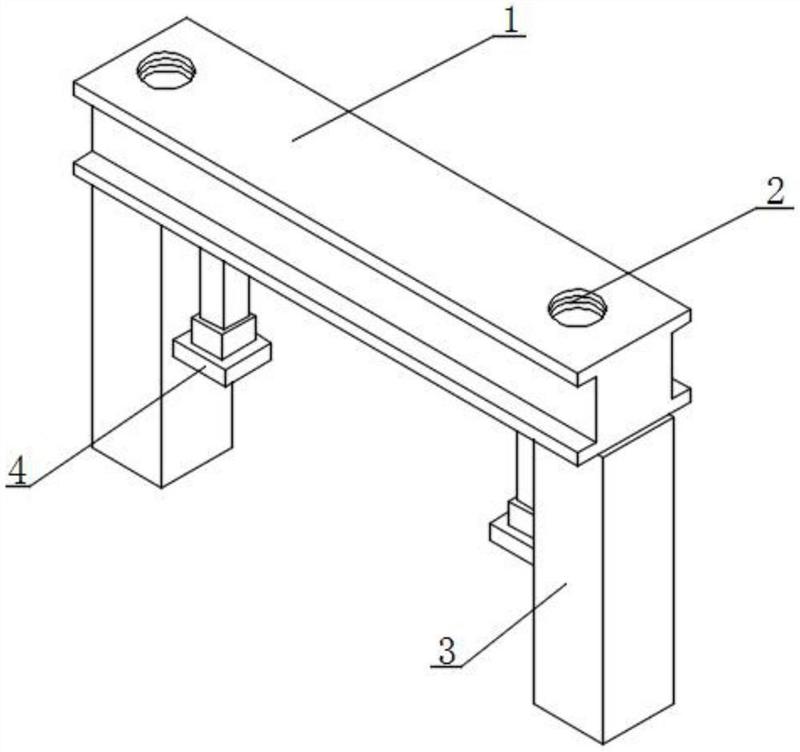 1
2
4
3