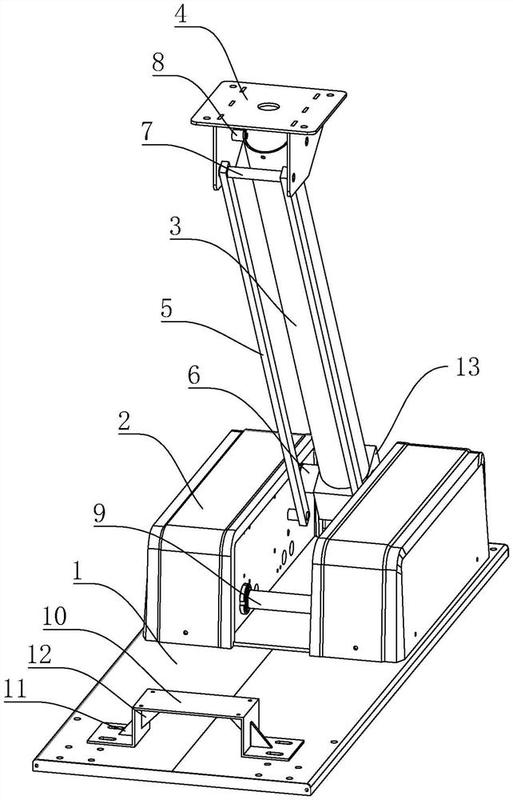 4
8
7
3
5
6
13
2
9
1
10
12
11