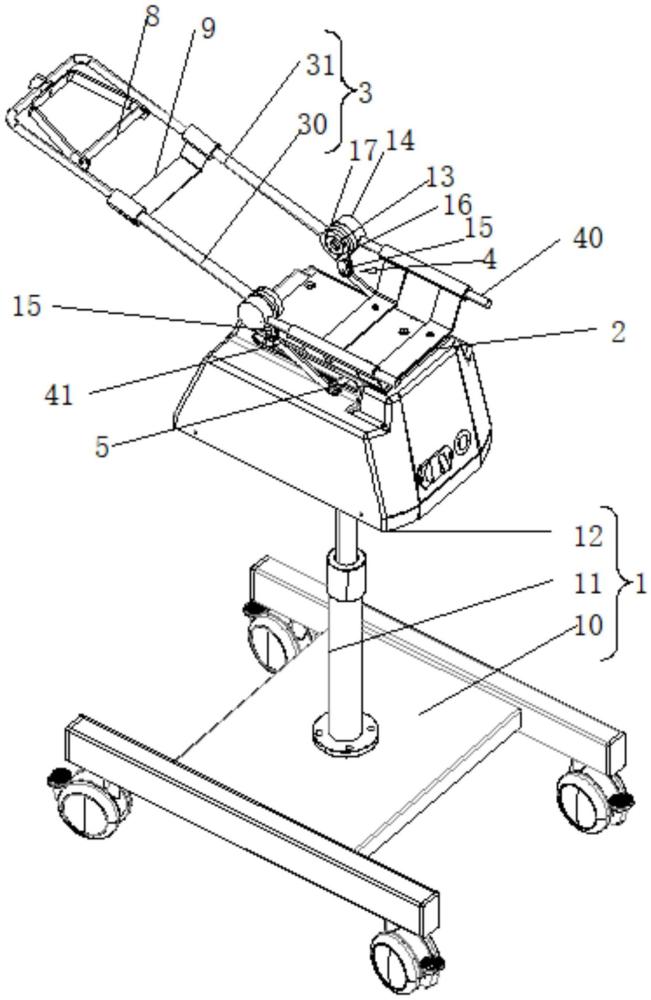 8
9
31
3
30
17
14
13
16
15
40
4
15
2
41
5
12
11
1
10