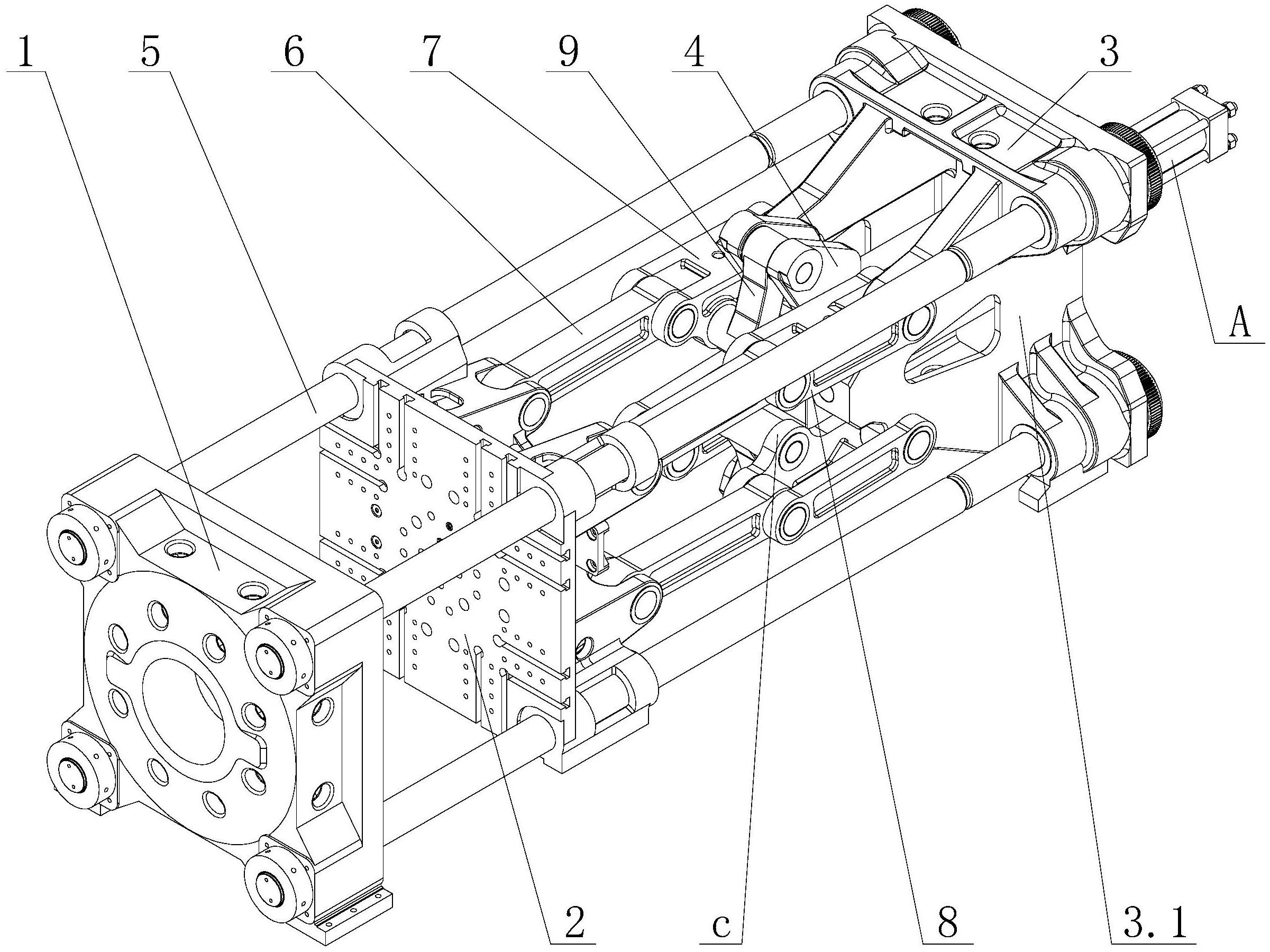 1
5
6
7
9
4
3
A
2
c
8
3.1