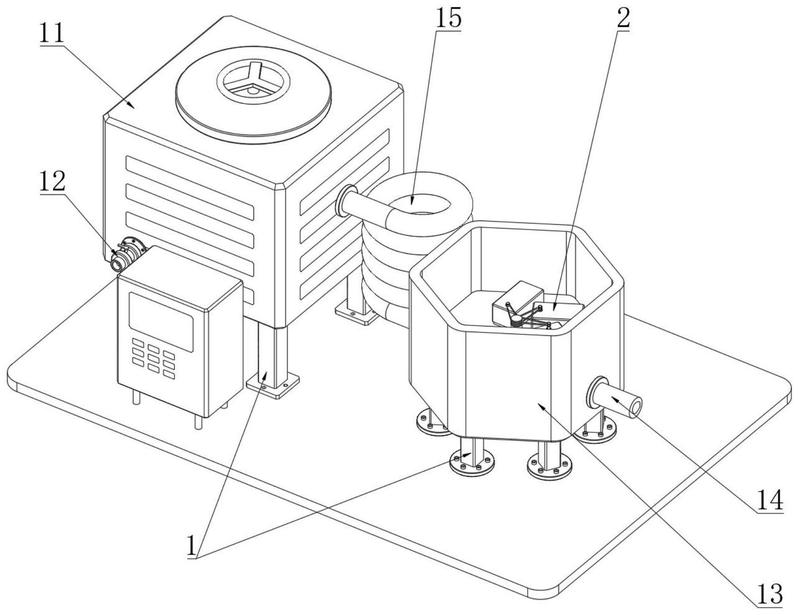 11
15
2
12
14
1
13