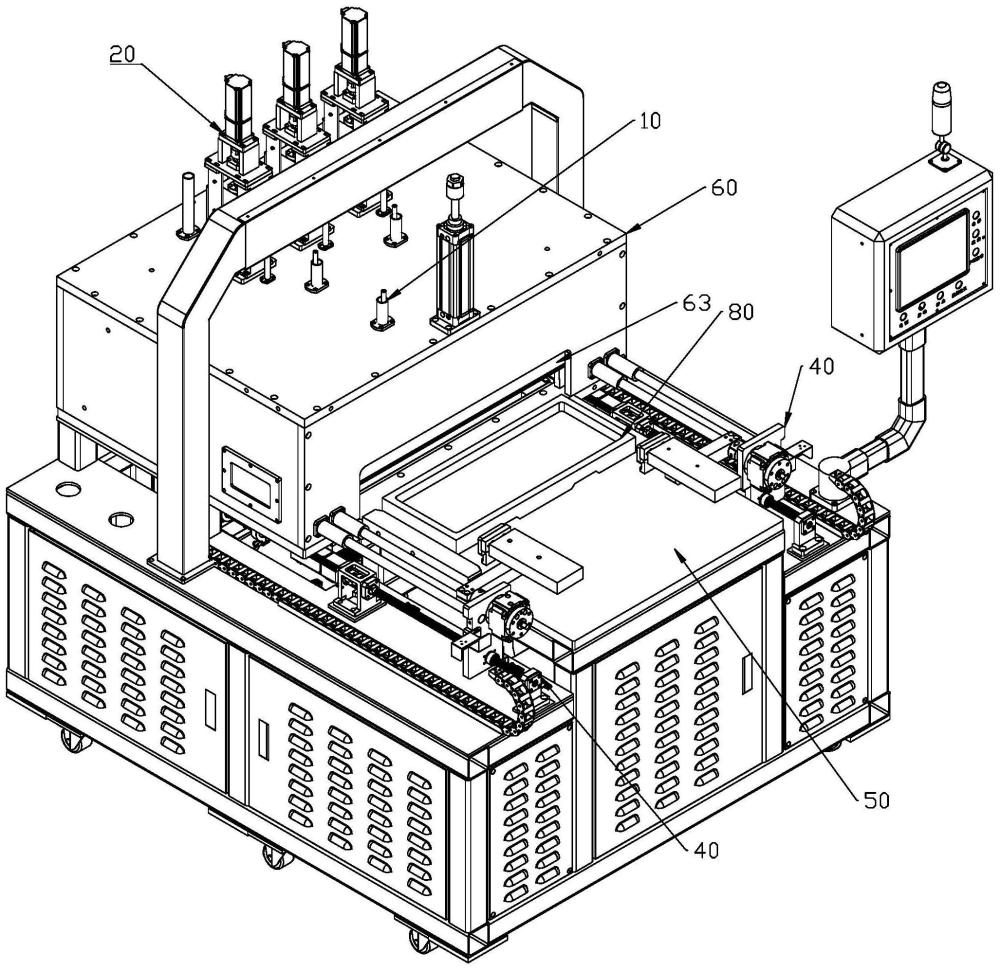 20
10
60
63
80
40
50
40