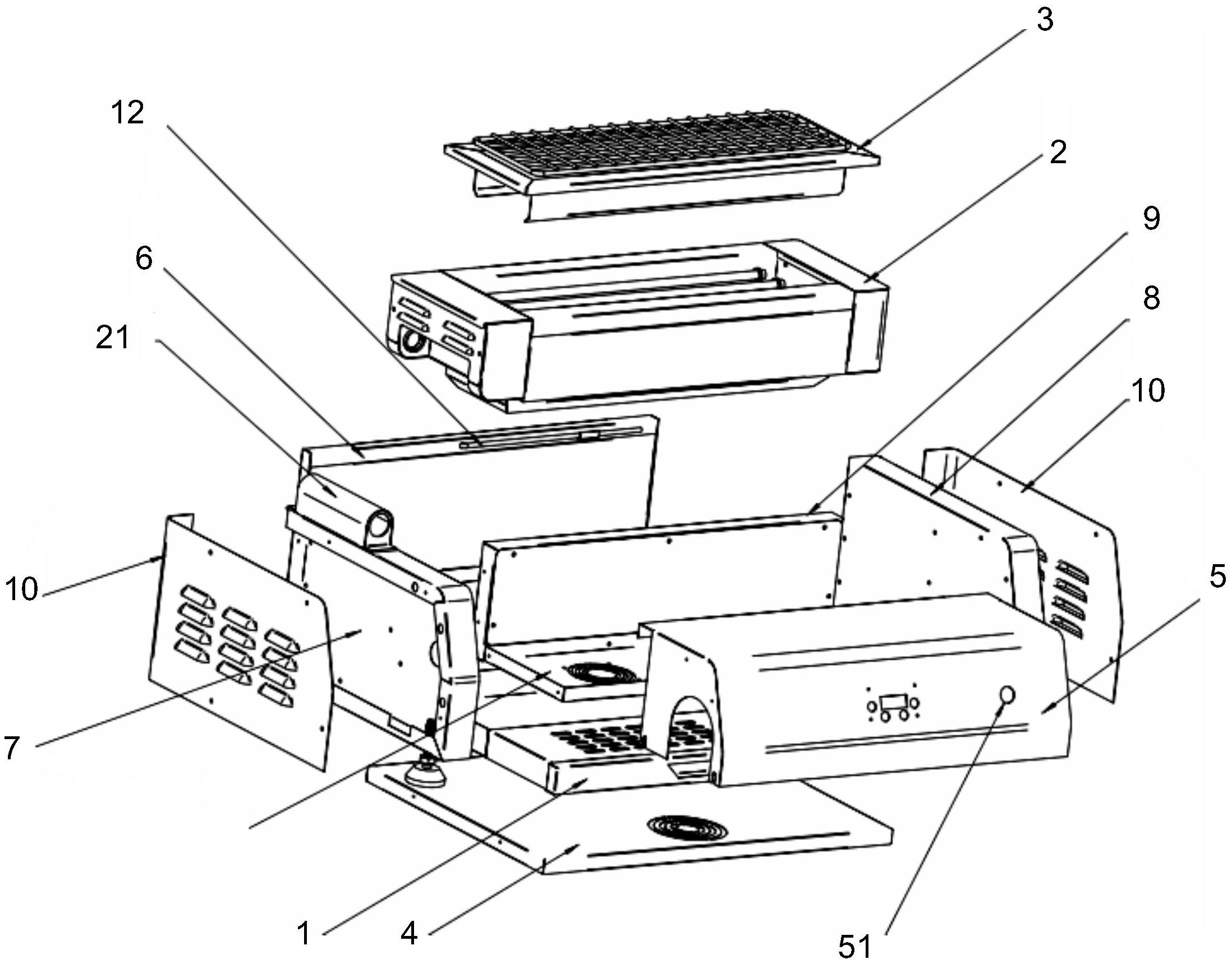 3
12
2
9
6
8
21
10
10
5
7
1
4
51