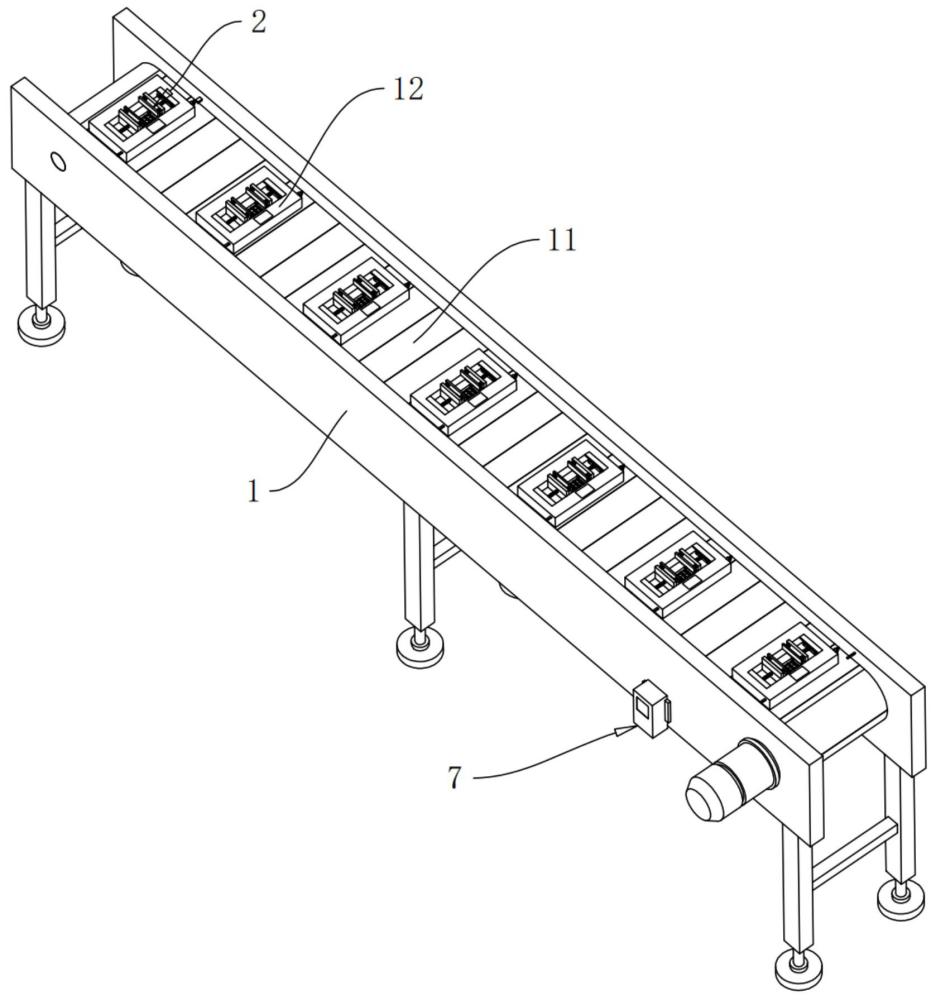 2

12

11

1

7