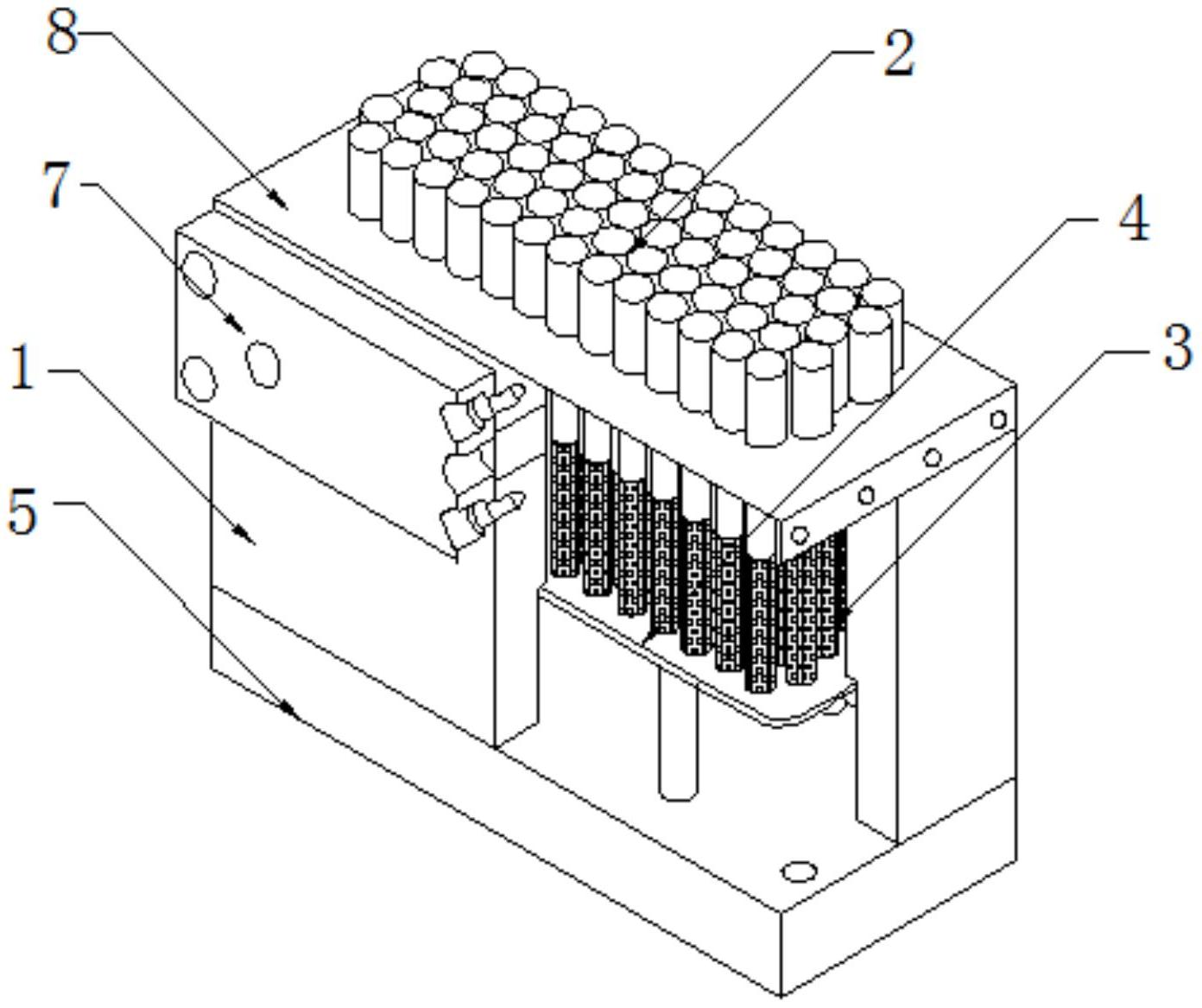 8
2
7
4
1
3
5