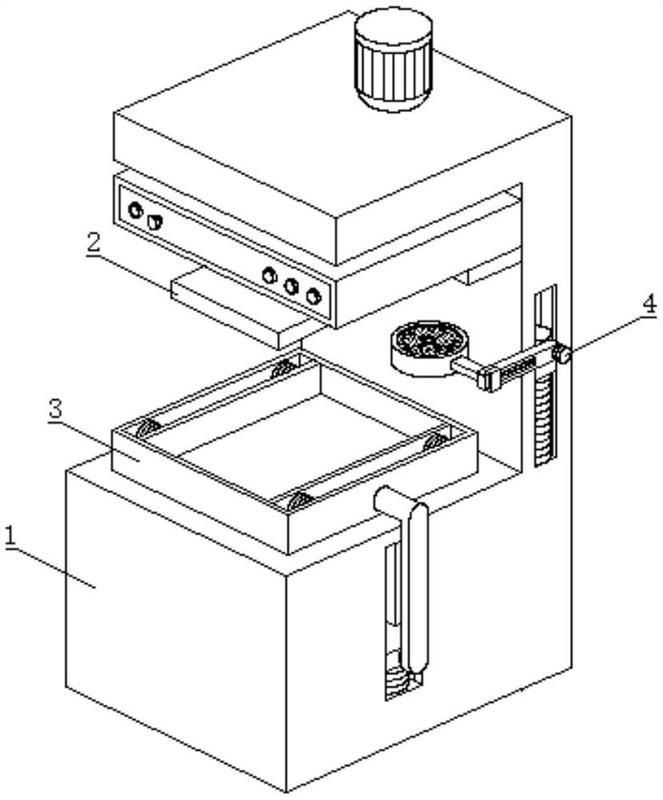 2
4
3
1