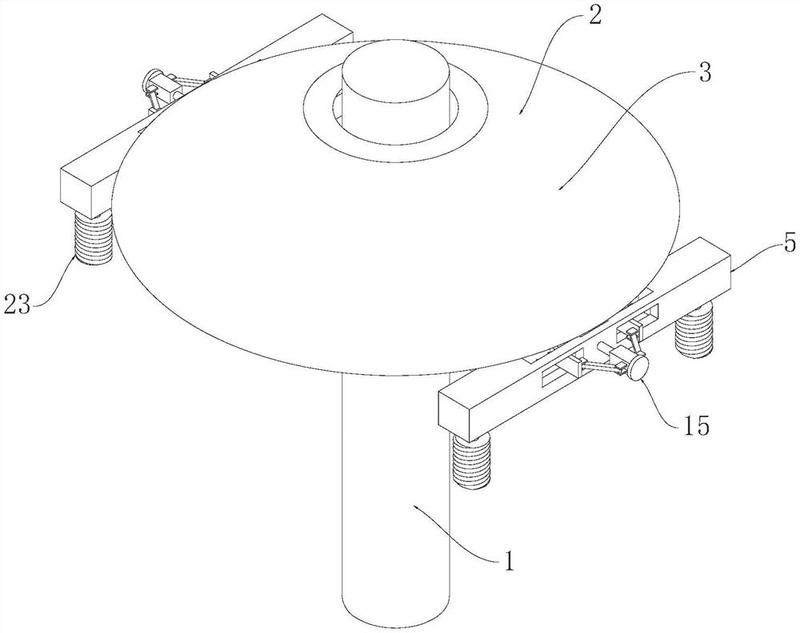 2
3
5
23
15
1