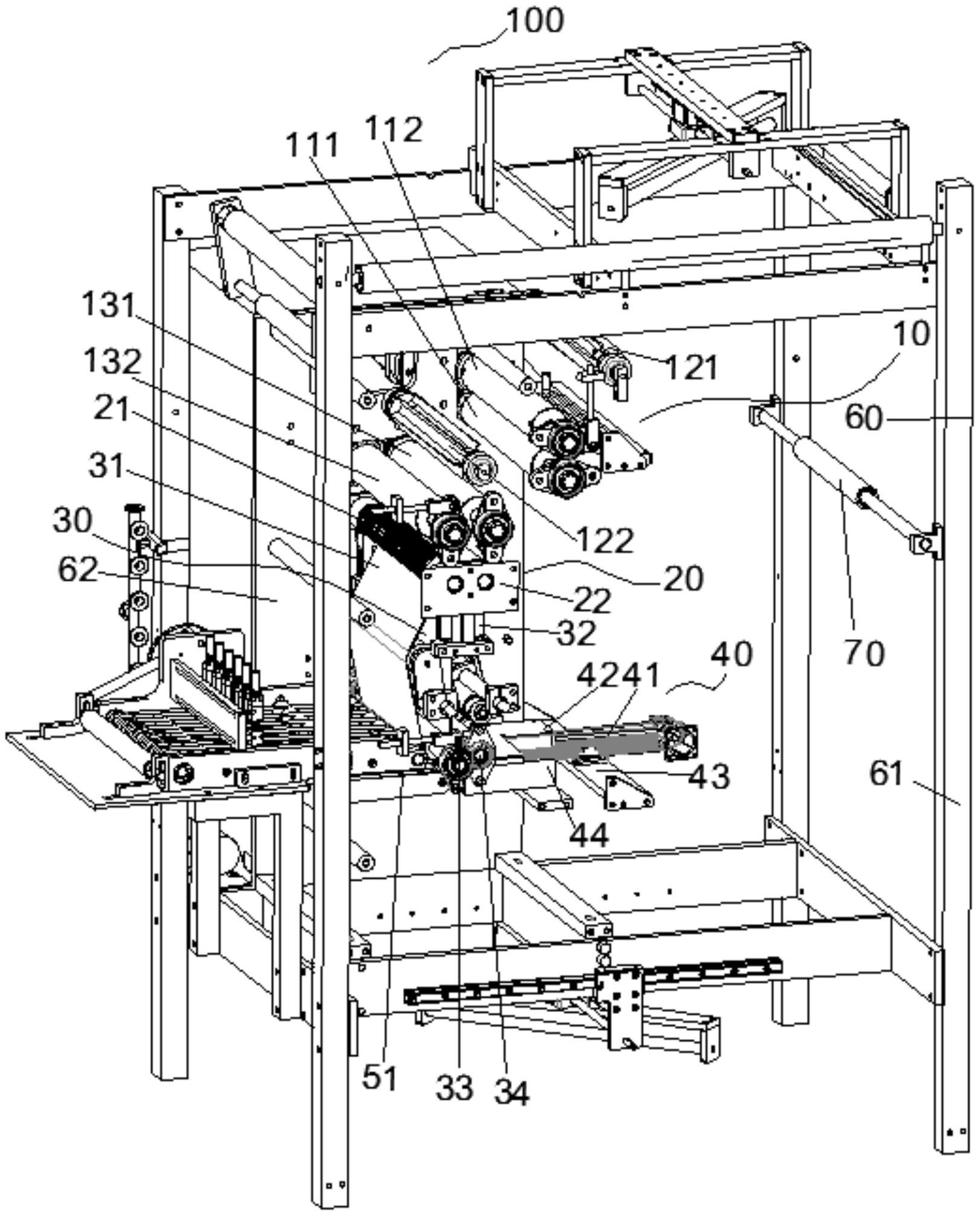 100
111
112
131
132
21
31
30
62
121
10
60
122
20
22
32
70
40
42
41
43
44
61
51
33
34