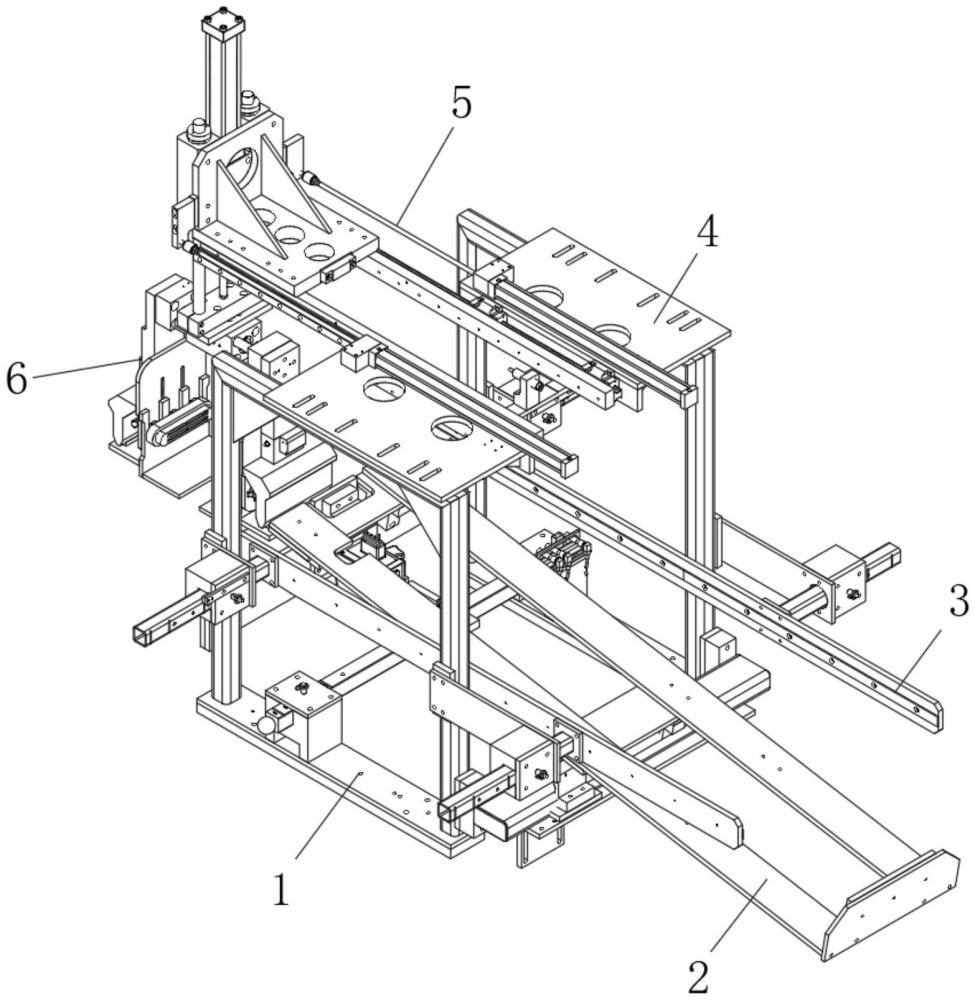 5
4
6
3
1
2