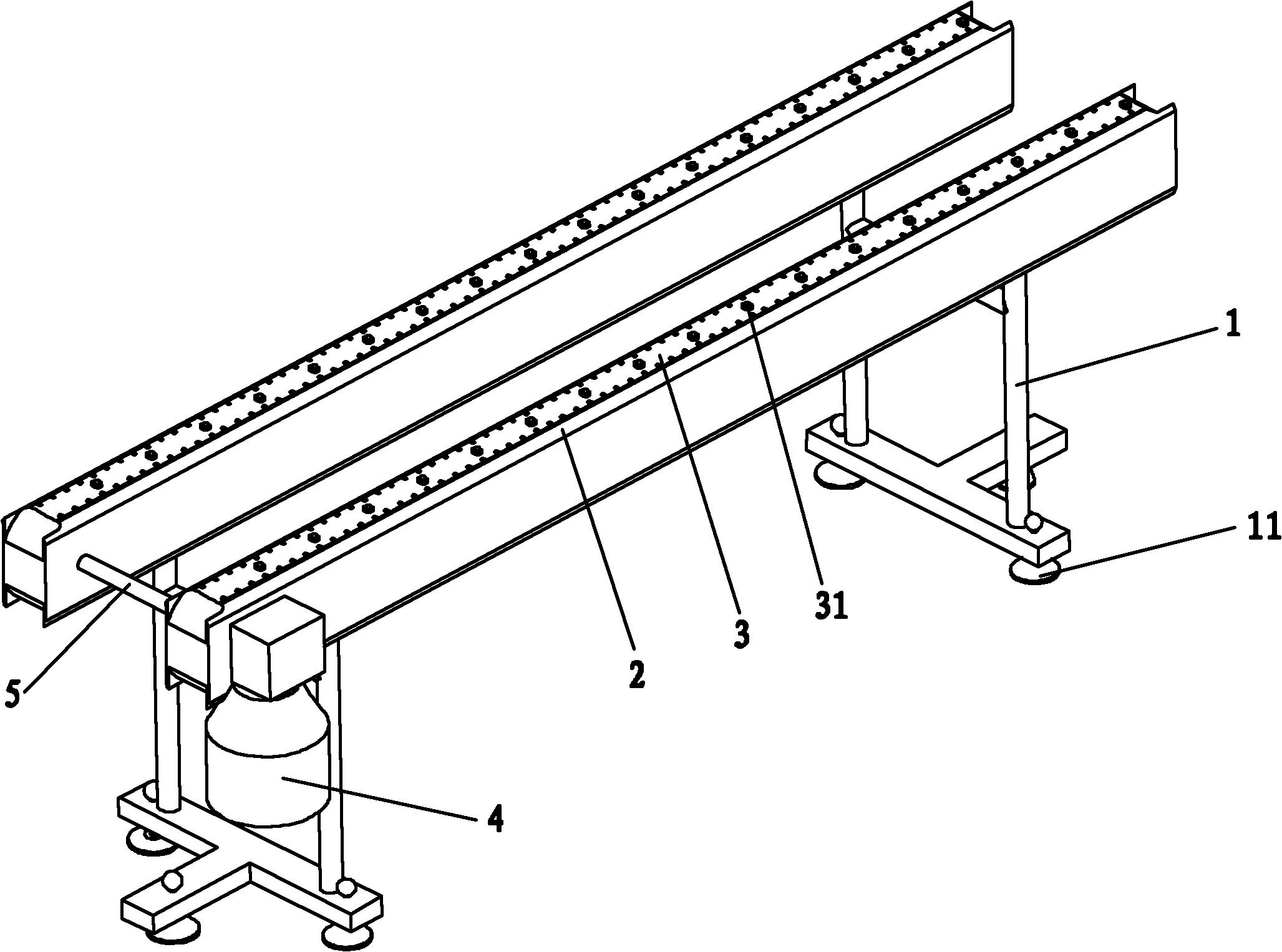 1
11
31
3
2
5
4