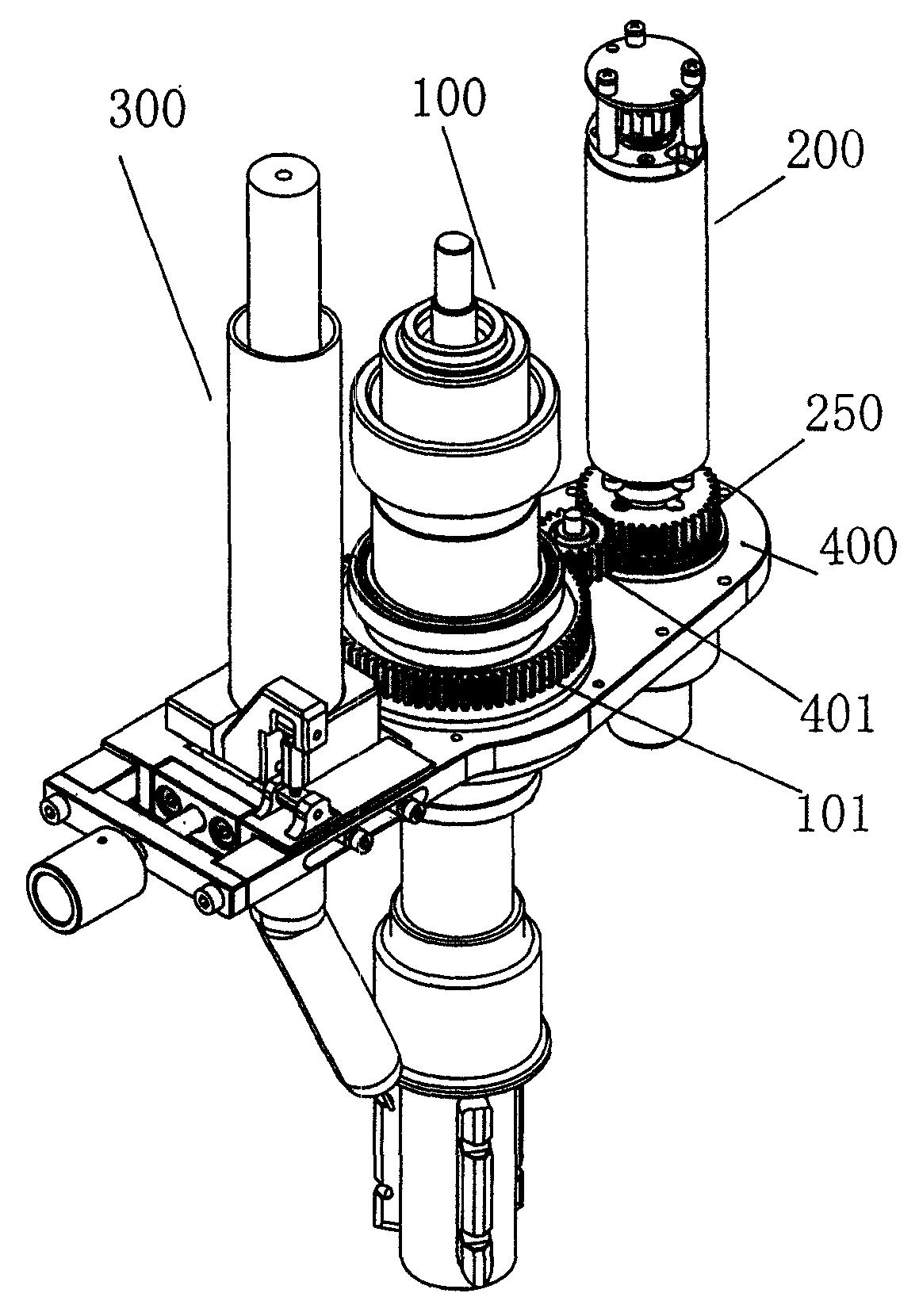 300
100
200
250
400
401
101