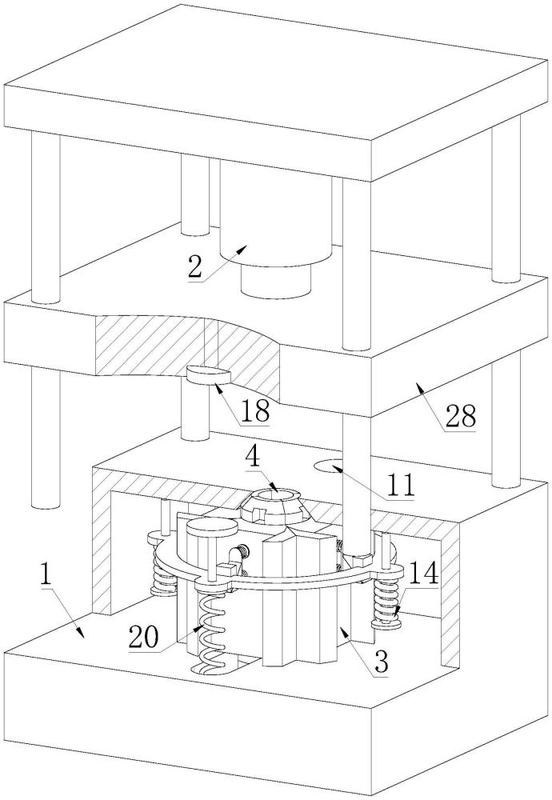 2
18
28
4
11
1
14
20
3