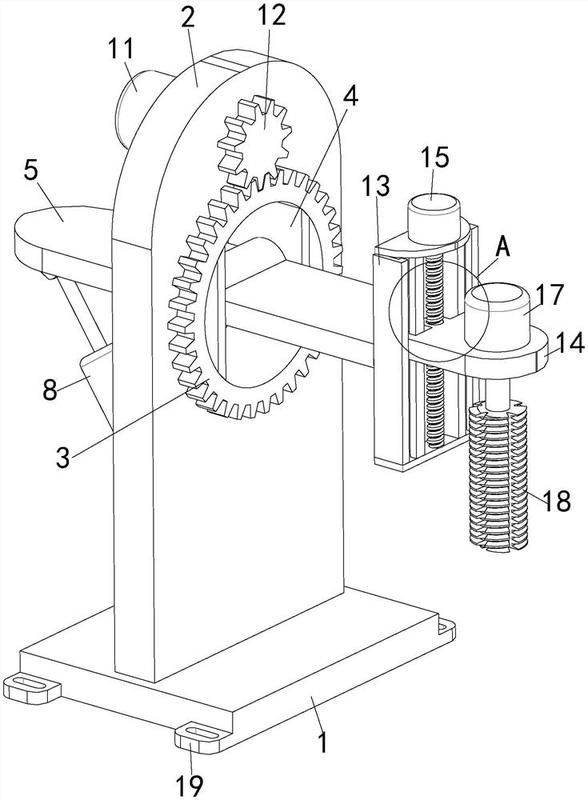 11
2
12
4
5
15
13
A
17
14
8
3
18
1
19