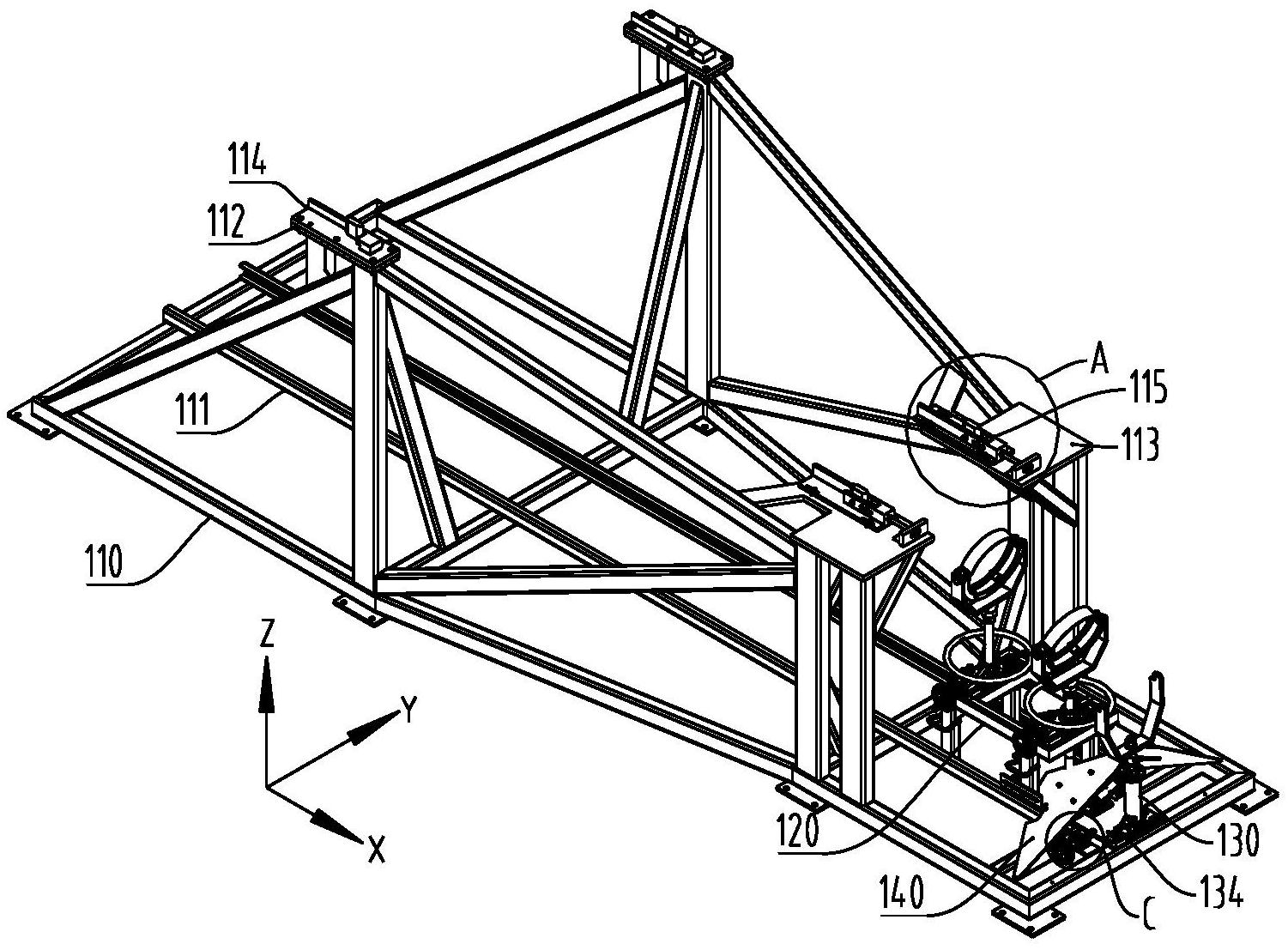 114
112
111
110
A
115
113
Z
Y
X
120
140
130
134
C