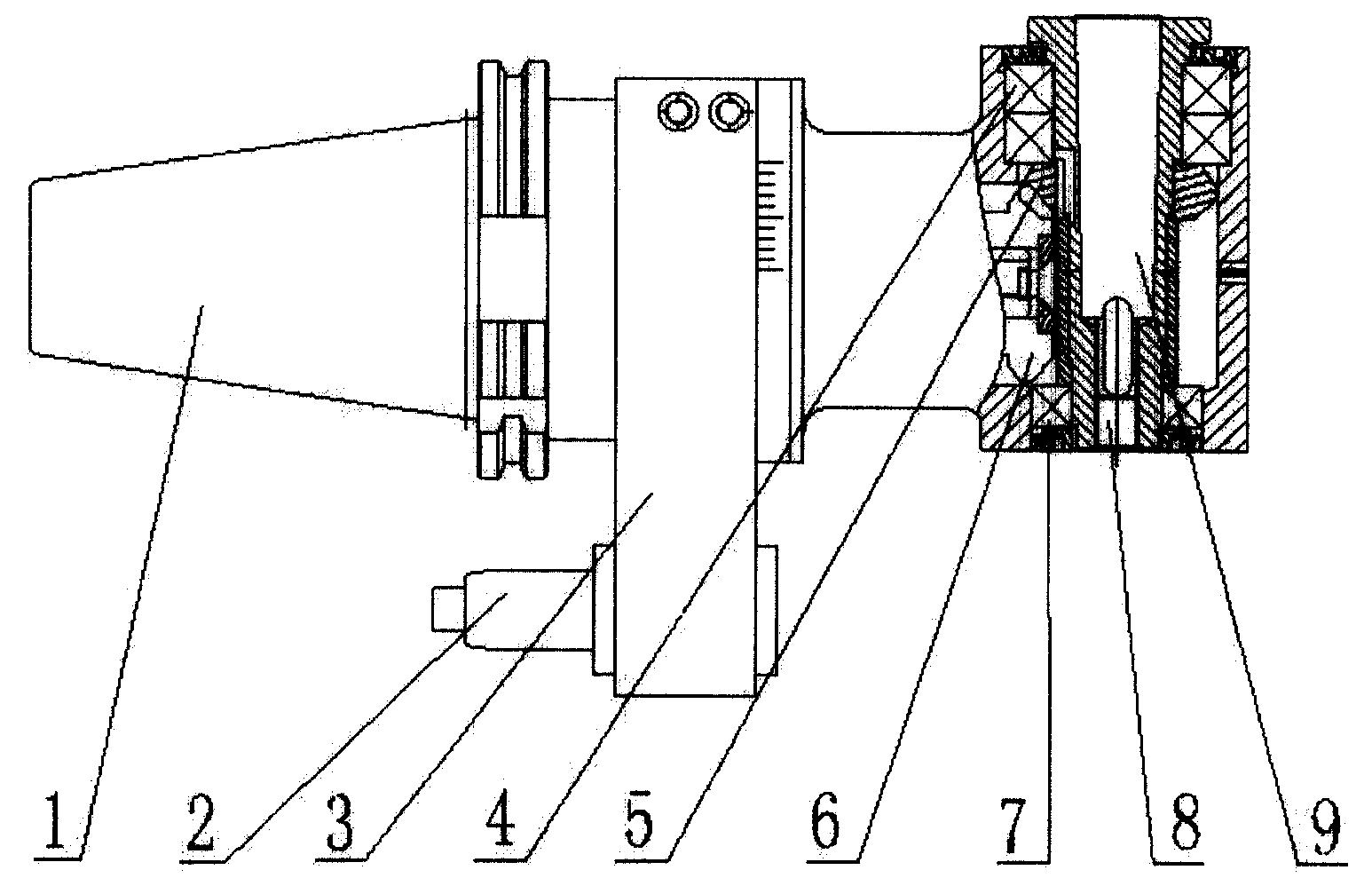 1 2 3 4 5 6 7 8 9