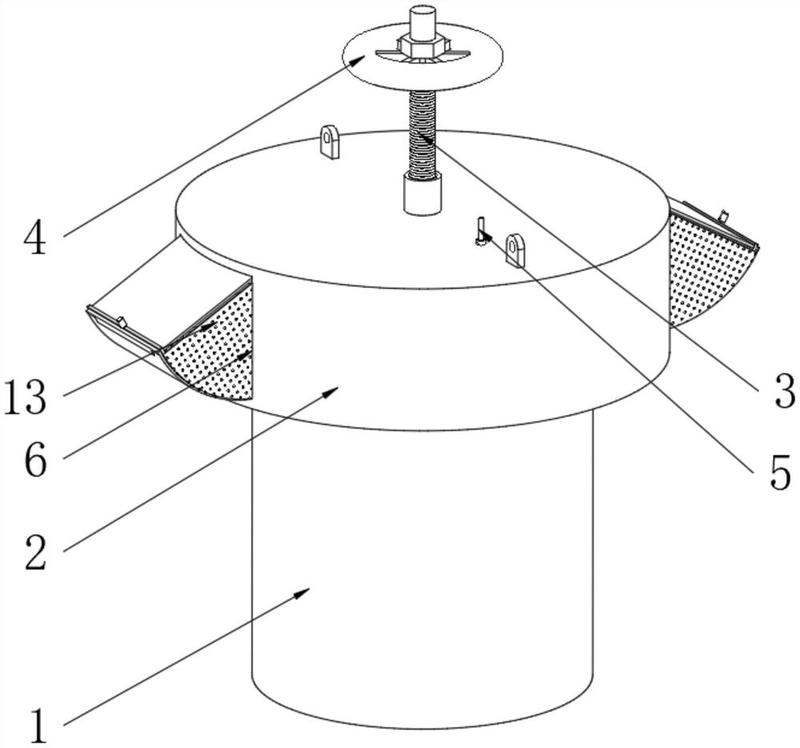 4
13
6
2
1
3
5