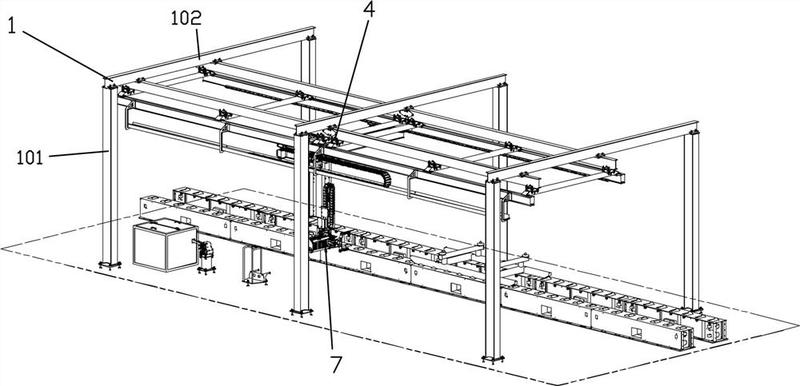 1
102
4
101
7