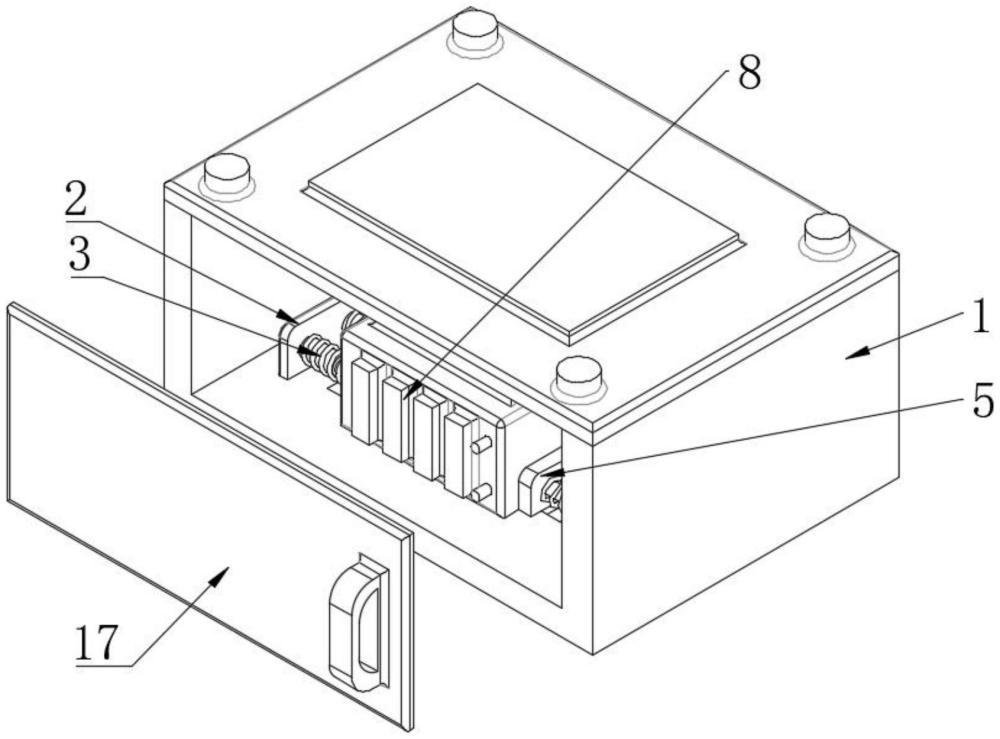 8
2
3
1
5
17