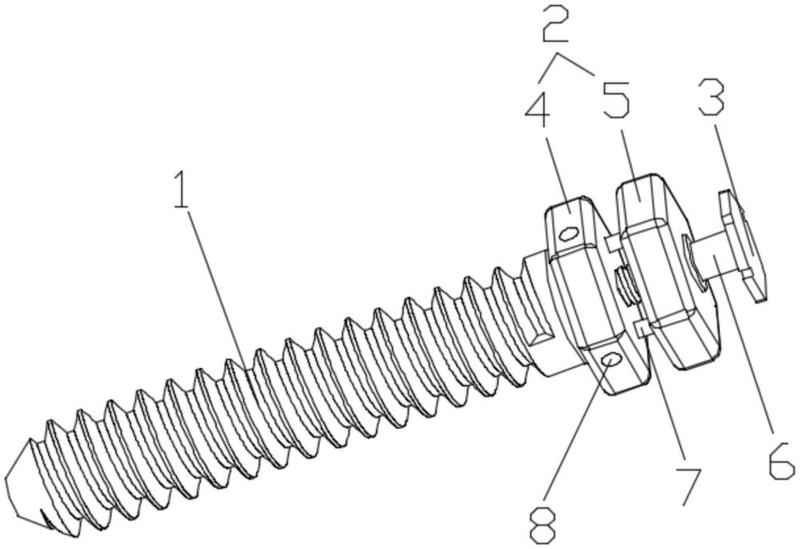 2
4
5
3
1
6
7
8