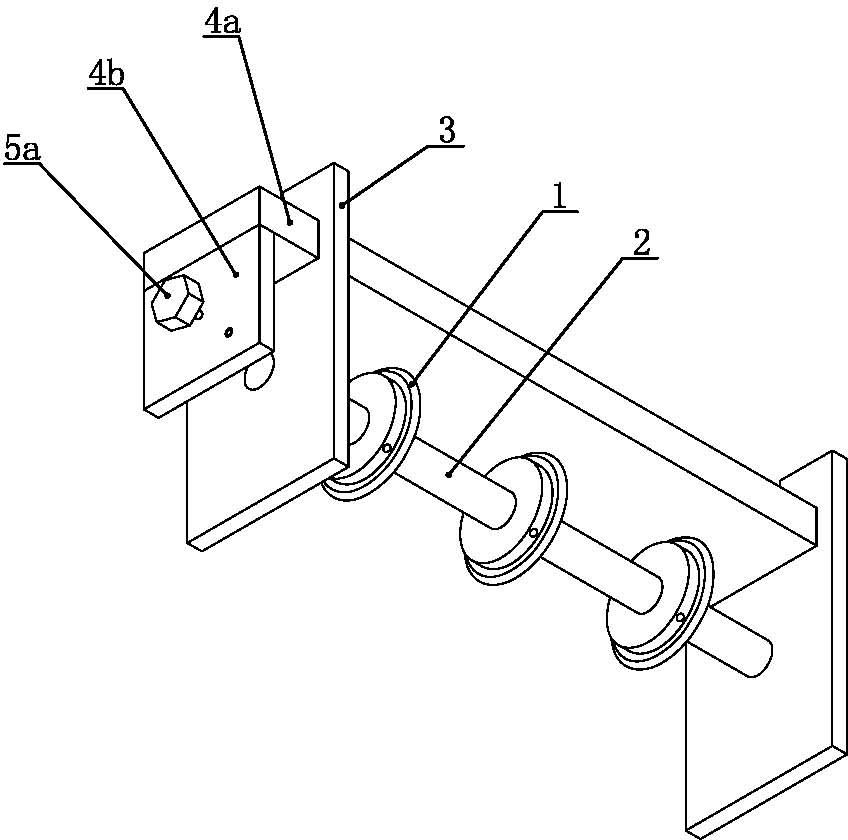 4a
4b
5a
3
1
2