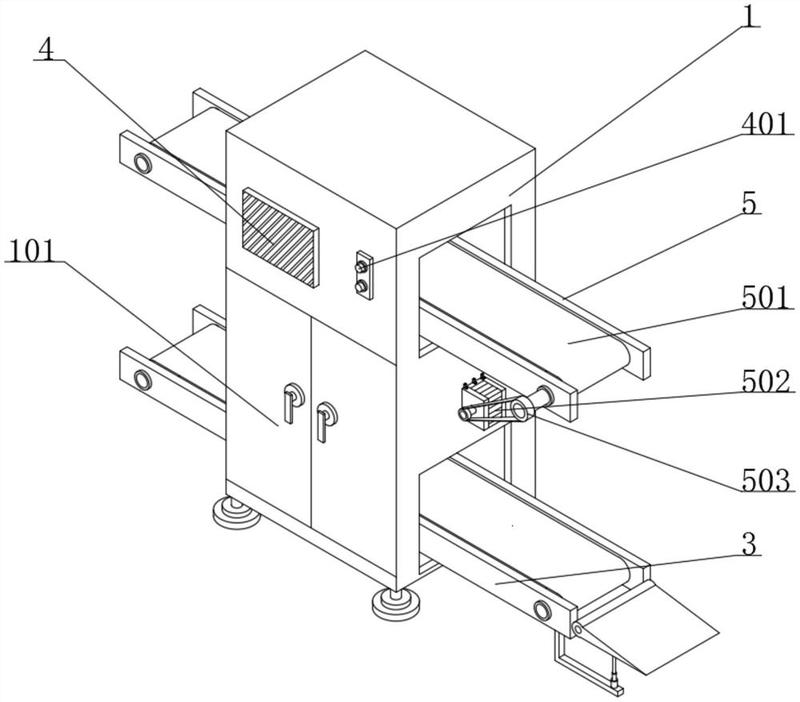 4
1
401
5
101
501
502
503
3